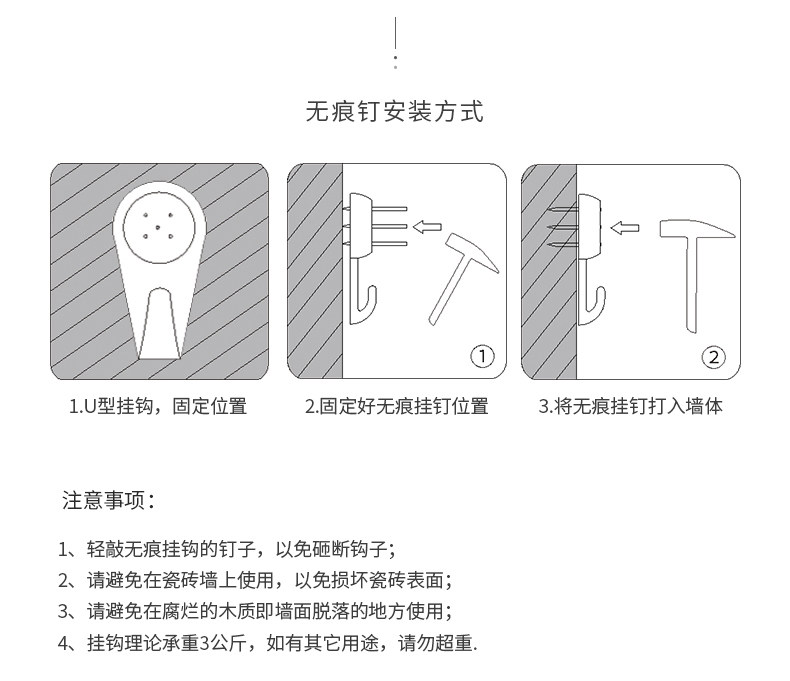 无痕钉安装方式

①

②

1.U型挂钩，固定位置

2.固定好无痕挂钉位置

3.将无痕挂钉打入墙体

注意事项：

1、轻敲无痕挂钩的钉子，以免砸断钩子；

2、请避免在瓷砖墙上使用，以免损坏瓷砖表面；

3、请避免在腐烂的木质即墙面脱落的地方使用；

4、挂钩理论承重3公斤，如有其它用途，请勿超重.