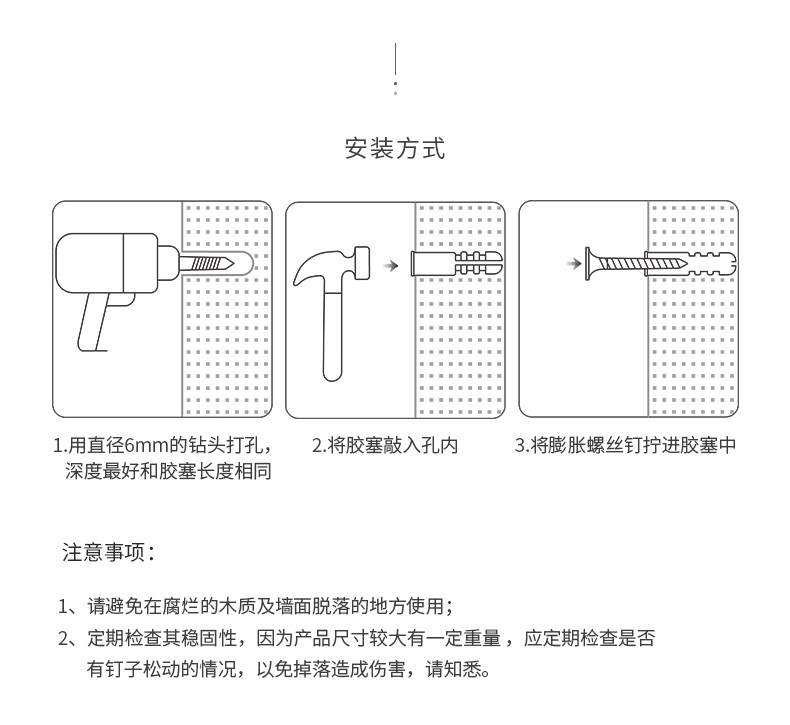 安装方式

1.用直径6mm的钻头打孔，深度最好和胶塞长度相同

2.将胶塞敲入孔内

3.将膨胀螺丝钉拧进胶塞中

注意事项：

1、请避免在腐烂的木质及墙面脱落的地方使用；

2、定期检查其稳固性，因为产品尺寸较大有一定重量，应定期检查是否有钉子松动的情况，以免掉落造成伤害，请知悉。