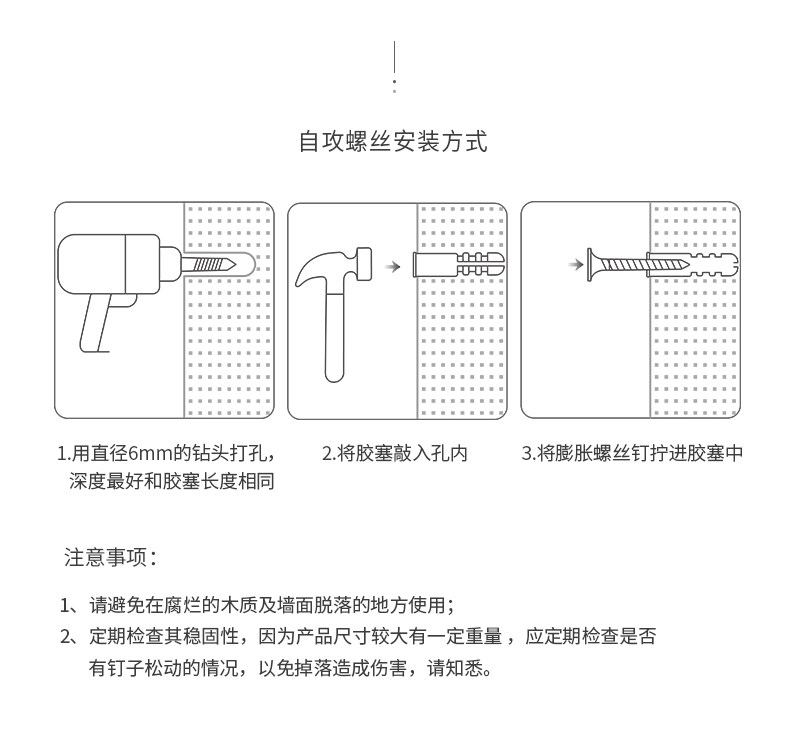 自攻螺丝安装方式

1.用直径6mm的钻头打孔，深度最好和胶塞长度相同

2.将胶塞敲入孔内

3.将膨胀螺丝钉拧进胶塞中

注意事项：

1、请避免在腐烂的木质及墙面脱落的地方使用；

2、定期检查其稳固性，因为产品尺寸较大有一定重量，应定期检查是否有钉子松动的情况，以免掉落造成伤害，请知悉。