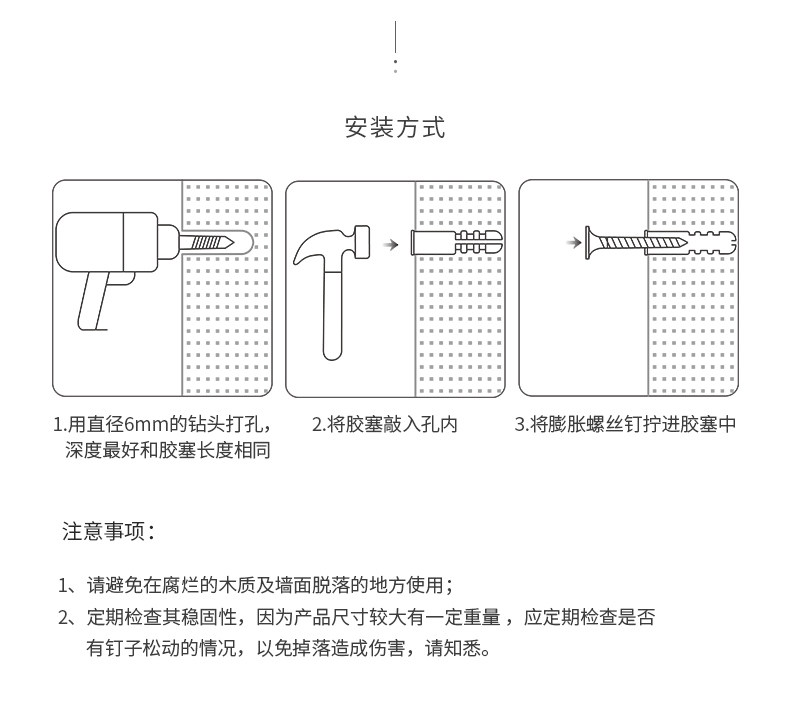 安装方式

1.用直径6mm的钻头打孔，深度最好和胶塞长度相同

2.将胶塞敲入孔内

3.将膨胀螺丝钉拧进胶塞中

注意事项：

1、请避免在腐烂的木质及墙面脱落的地方使用；

2、定期检查其稳固性，因为产品尺寸较大有一定重量，应定期检查是否有钉子松动的情况，以免掉落造成伤害，请知悉。