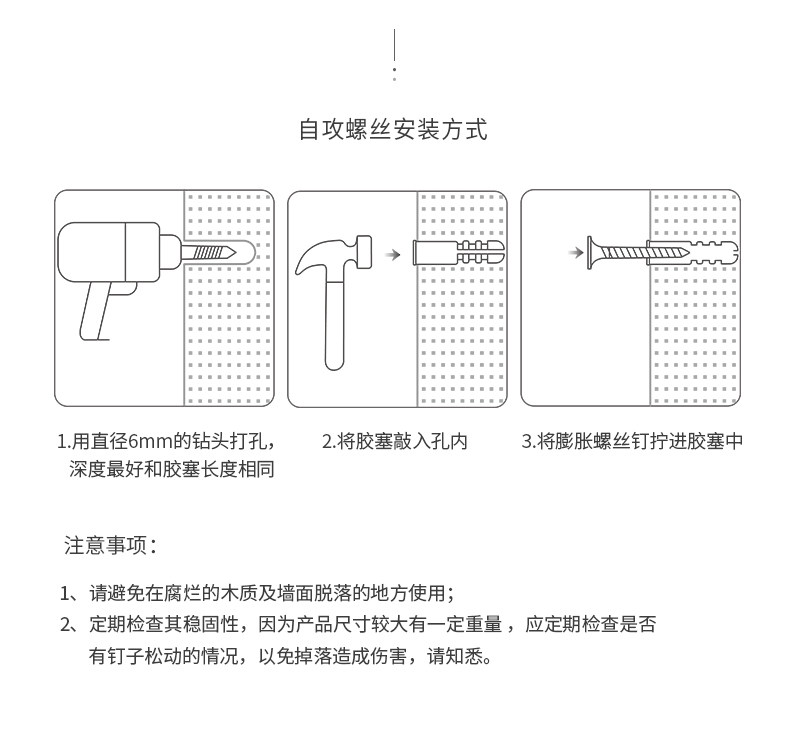 自攻螺丝安装方式

1.用直径6mm的钻头打孔，深度最好和胶塞长度相同

2.将胶塞敲入孔内

3.将膨胀螺丝钉拧进胶塞中

注意事项：

1、请避免在腐烂的木质及墙面脱落的地方使用；

2、定期检查其稳固性，因为产品尺寸较大有一定重量，应定期检查是否有钉子松动的情况，以免掉落造成伤害，请知悉。