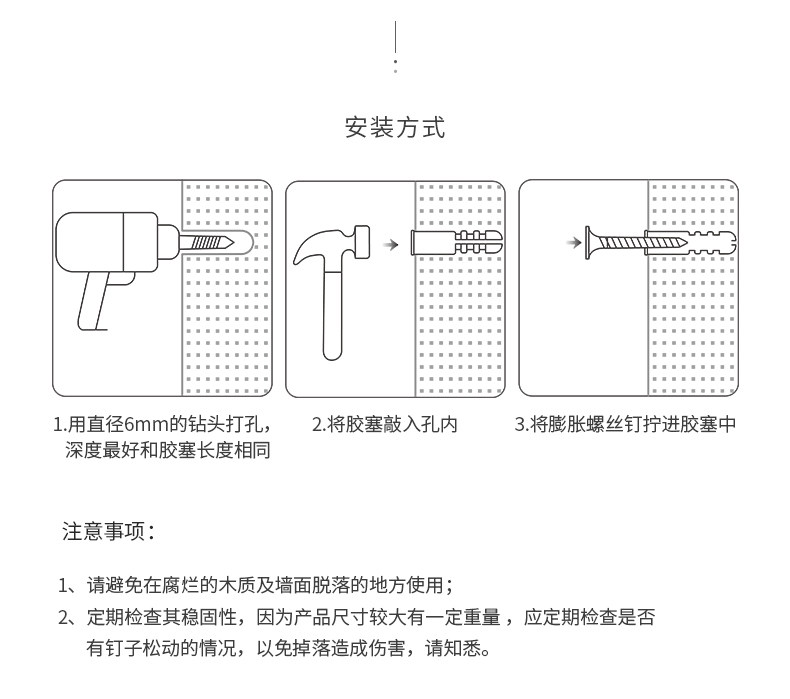 安装方式

1.用直径6mm的钻头打孔，深度最好和胶塞长度相同

2.将胶塞敲入孔内

3.将膨胀螺丝钉拧进胶塞中

注意事项：

1、请避免在腐烂的木质及墙面脱落的地方使用；

2、定期检查其稳固性，因为产品尺寸较大有一定重量，应定期检查是否有钉子松动的情况，以免掉落造成伤害，请知悉。