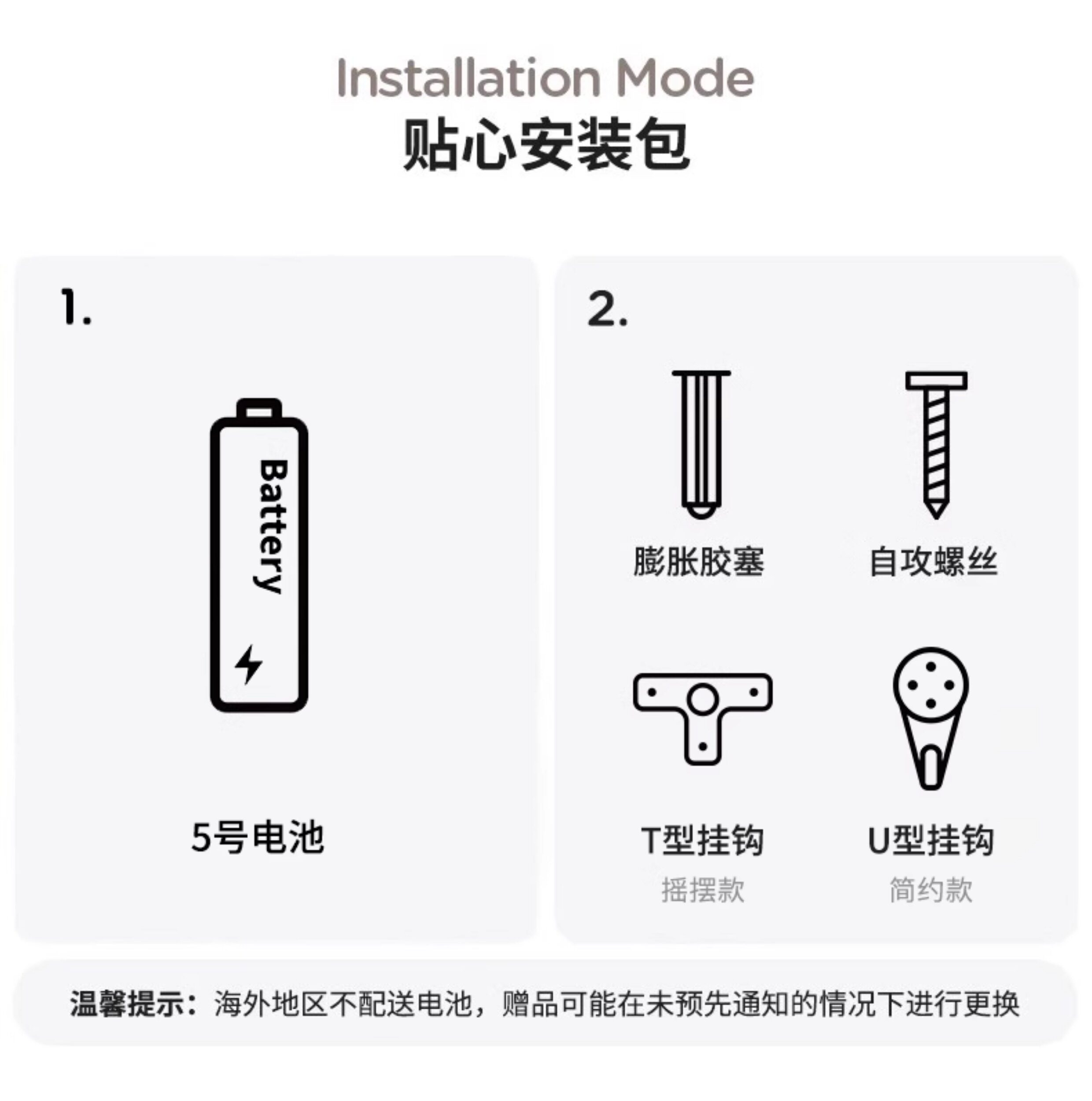 Installation Mode
贴心安装包

1.

Battery

5号电池

2.

膨胀胶塞

自攻螺丝

T型挂钩
摇摆款

U型挂钩
简约款

温馨提示：海外地区不配送电池，赠品可能在未预先通知的情况下进行更换