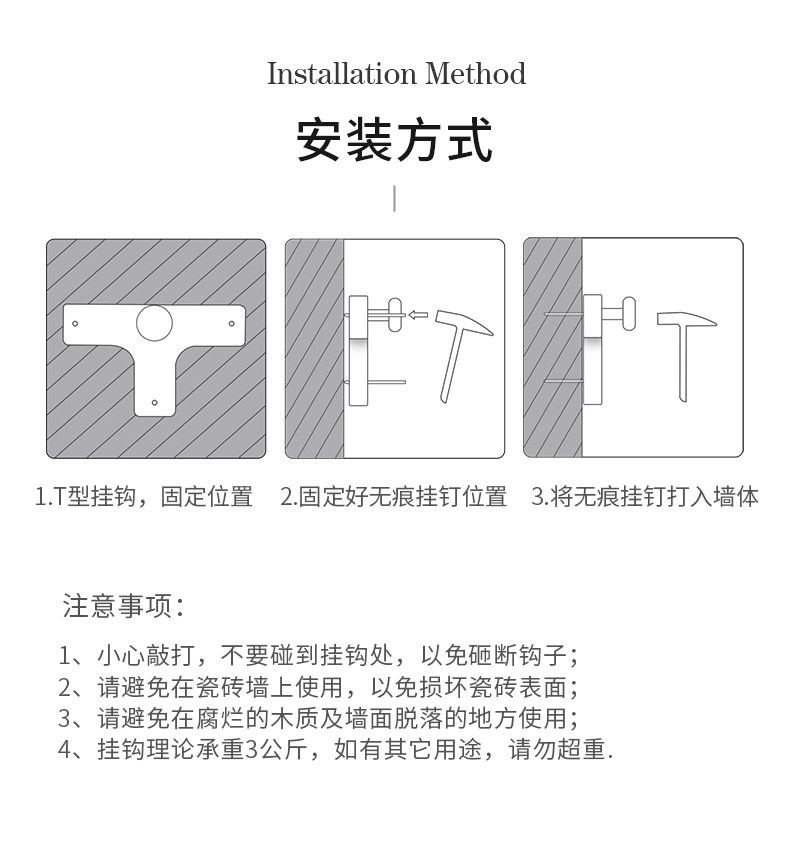 Installation Method

安装方式

1.T型挂钩，固定位置

2.固定好无痕挂钉位置

3.将无痕挂钉打入墙体

注意事项：

1、小心敲打，不要碰到挂钩处，以免砸断钩子；
2、请避免在瓷砖墙上使用，以免损坏瓷砖表面；
3、请避免在腐烂的木质及墙面脱落的地方使用；
4、挂钩理论承重3公斤，如有其它用途，请勿超重.