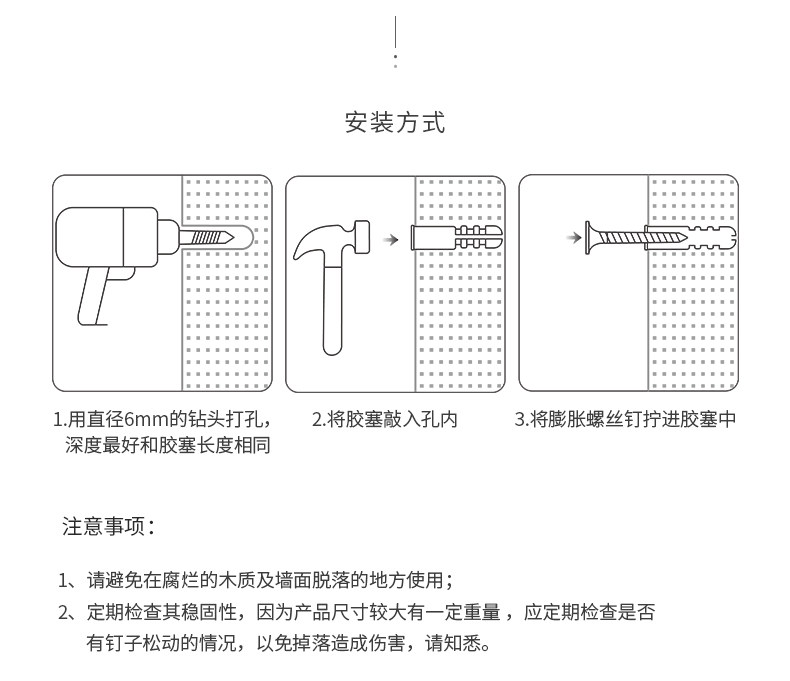 安装方式

1.用直径6mm的钻头打孔，深度最好和胶塞长度相同

2.将胶塞敲入孔内

3.将膨胀螺丝钉拧进胶塞中

注意事项：

1、请避免在腐烂的木质及墙面脱落的地方使用；

2、定期检查其稳固性，因为产品尺寸较大有一定重量，应定期检查是否有钉子松动的情况，以免掉落造成伤害，请知悉。