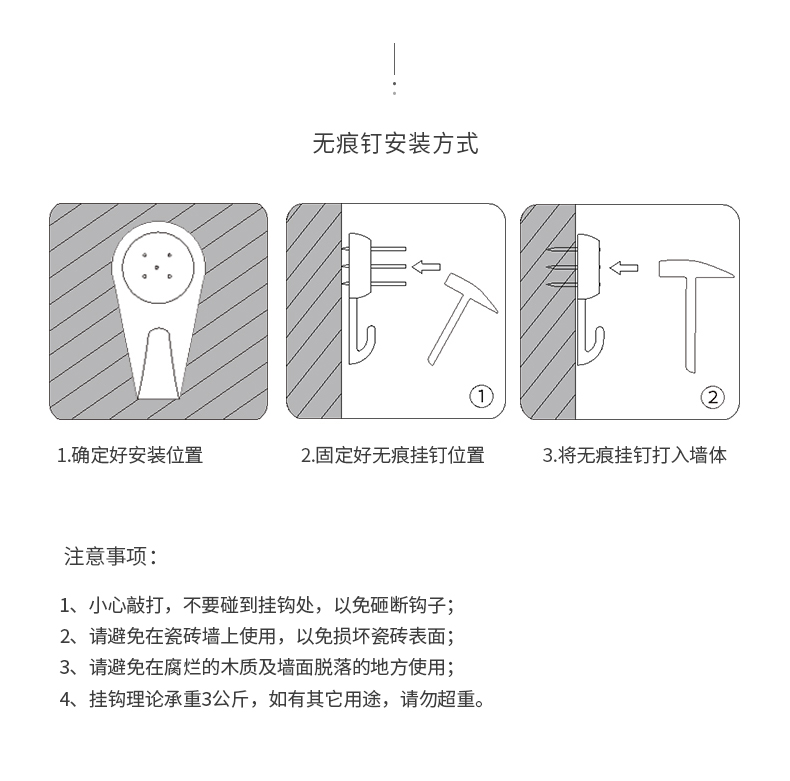 无痕钉安装方式

①

②

1.确定好安装位置

2.固定好无痕挂钉位置

3.将无痕挂钉打入墙体

注意事项：

1、小心敲打，不要碰到挂钩处，以免砸断钩子；
2、请避免在瓷砖墙上使用，以免损坏瓷砖表面；
3、请避免在腐烂的木质及墙面脱落的地方使用；
4、挂钩理论承重3公斤，如有其它用途，请勿超重。