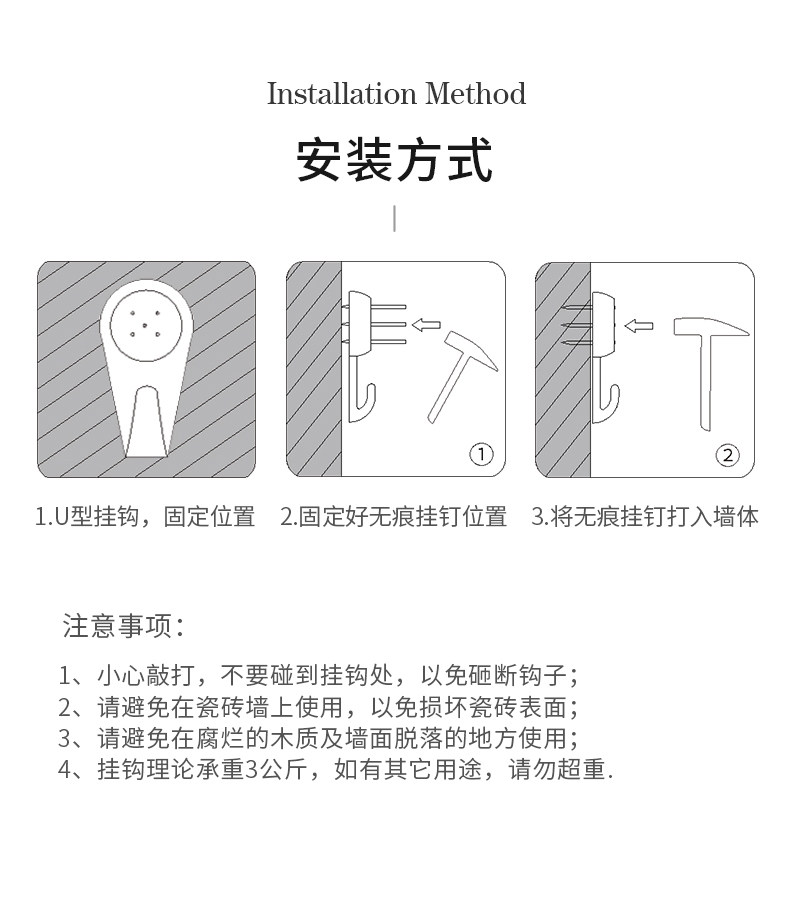 Installation Method

安装方式

①

②

1.U型挂钩，固定位置 2.固定好无痕挂钉位置 3.将无痕挂钉打入墙体

注意事项：

1、小心敲打，不要碰到挂钩处，以免砸断钩子；
2、请避免在瓷砖墙上使用，以免损坏瓷砖表面；
3、请避免在腐烂的木质及墙面脱落的地方使用；
4、挂钩理论承重3公斤，如有其它用途，请勿超重.