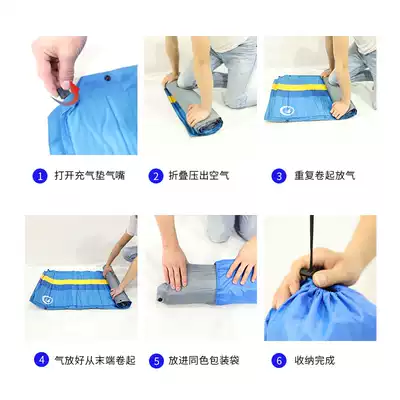 1 打开充气垫气嘴

2 折叠压出空气

3 重复卷起放气

4 气放好从末端卷起

5 放进同色包装袋

6 收纳完成