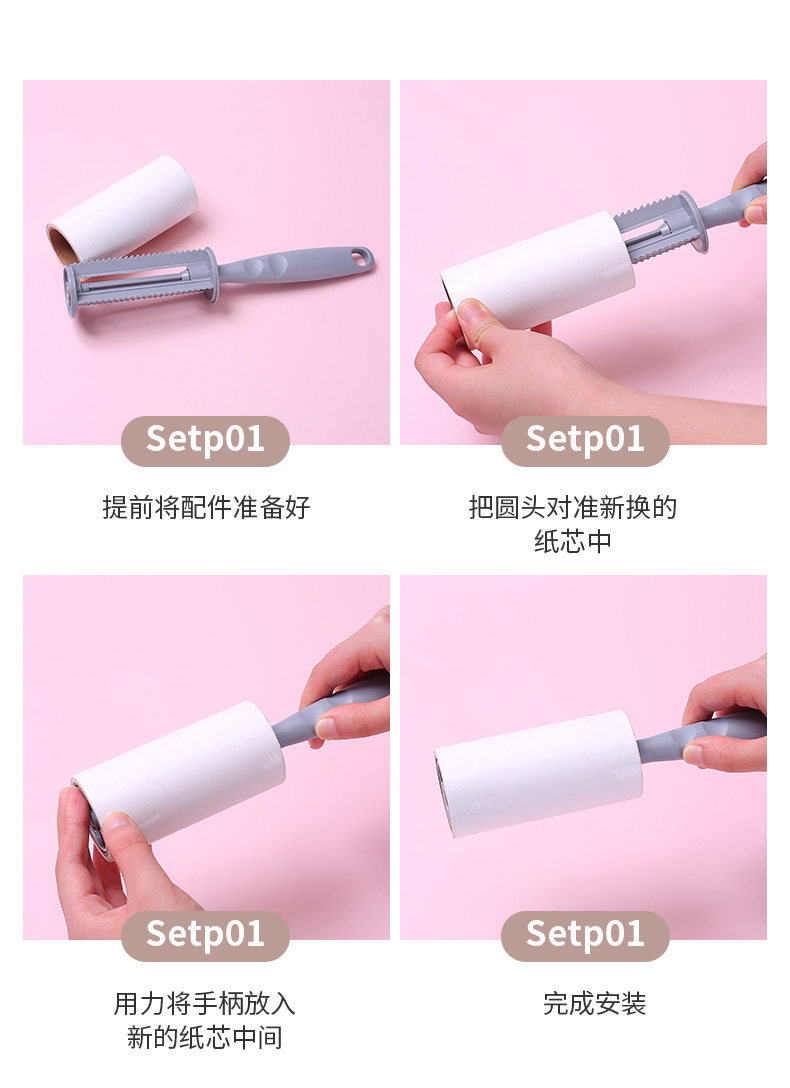 Setp01

提前将配件准备好

Setp01

把圆头对准新换的纸芯中

Setp01

用力将手柄放入新的纸芯中间

Setp01

完成安装