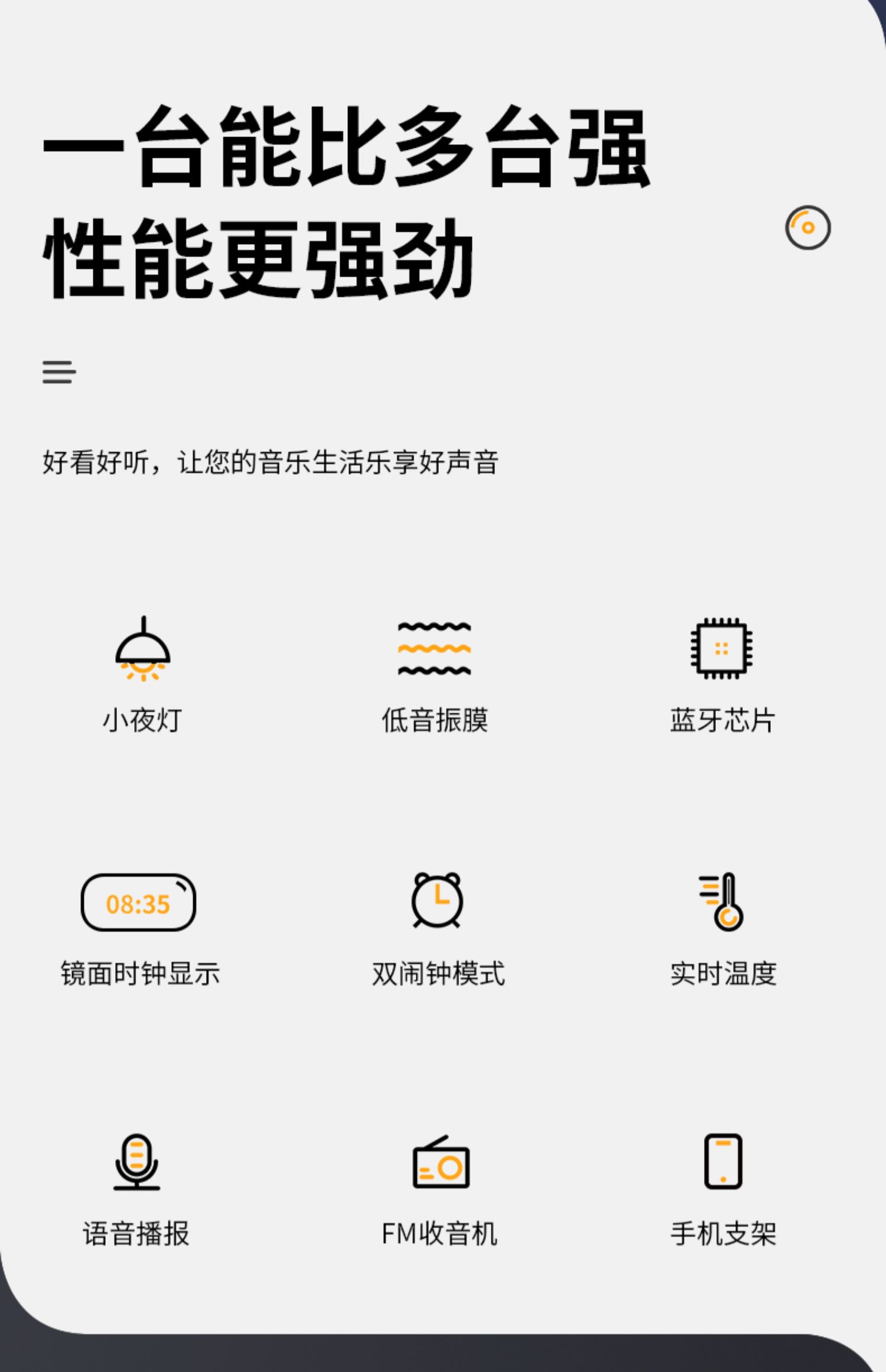 一台能比多台强
性能更强劲

好看好听，让您的音乐生活乐享好声音

小夜灯

低音振膜

蓝牙芯片

08:35

镜面时钟显示

双闹钟模式

实时温度

语音播报

FM收音机

手机支架