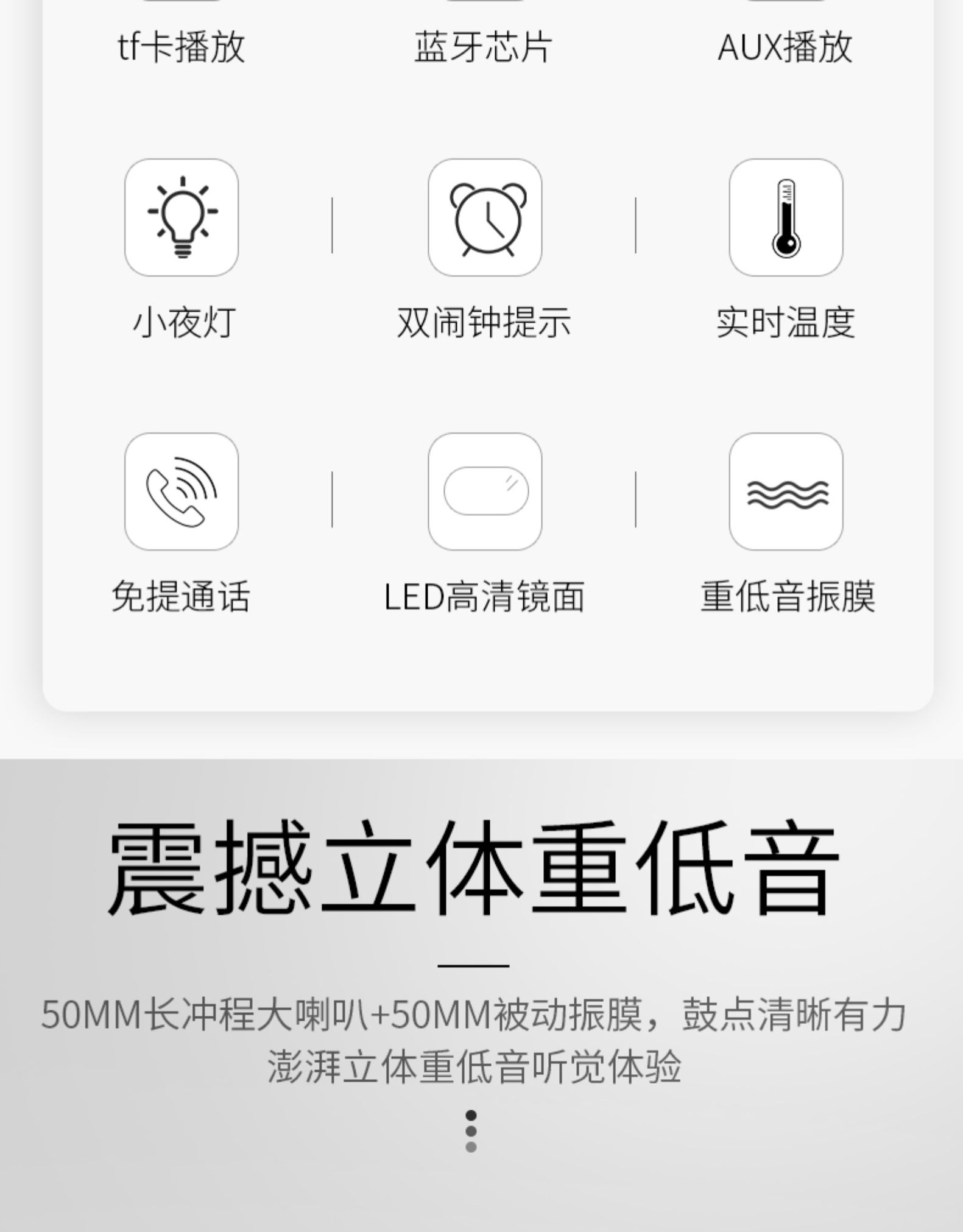 tf卡播放 蓝牙芯片 AUX播放

小夜灯 双闹钟提示 实时温度

免提通话 LED高清镜面 重低音振膜

震撼立体重低音

50MM长冲程大喇叭+50MM被动振膜，鼓点清晰有力
澎湃立体重低音听觉体验