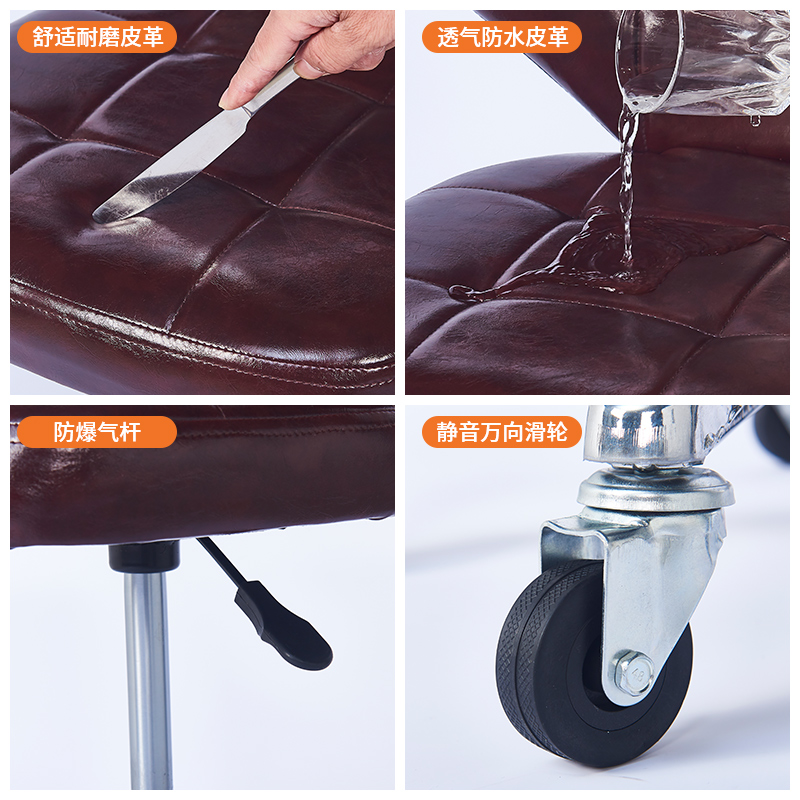 舒适耐磨皮革

透气防水皮革

防爆气杆

静音万向滑轮