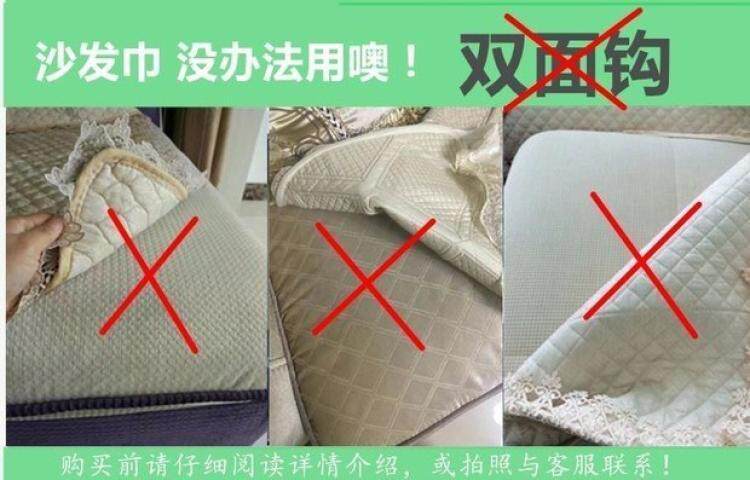 沙发巾 没办法用噢！ 双面钩

购买前请仔细阅读详情介绍，或拍照与客服联系！