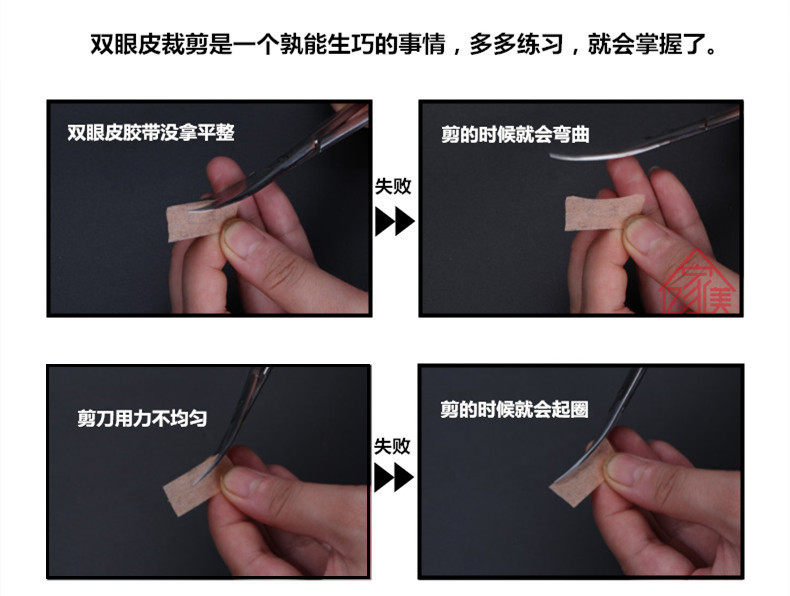 双眼皮裁剪是一个孰能生巧的事情，多多练习，就会掌握了。

双眼皮胶带没拿平整

失败

剪的时候就会弯曲

家美

剪刀用力不均匀

失败

剪的时候就会起圈