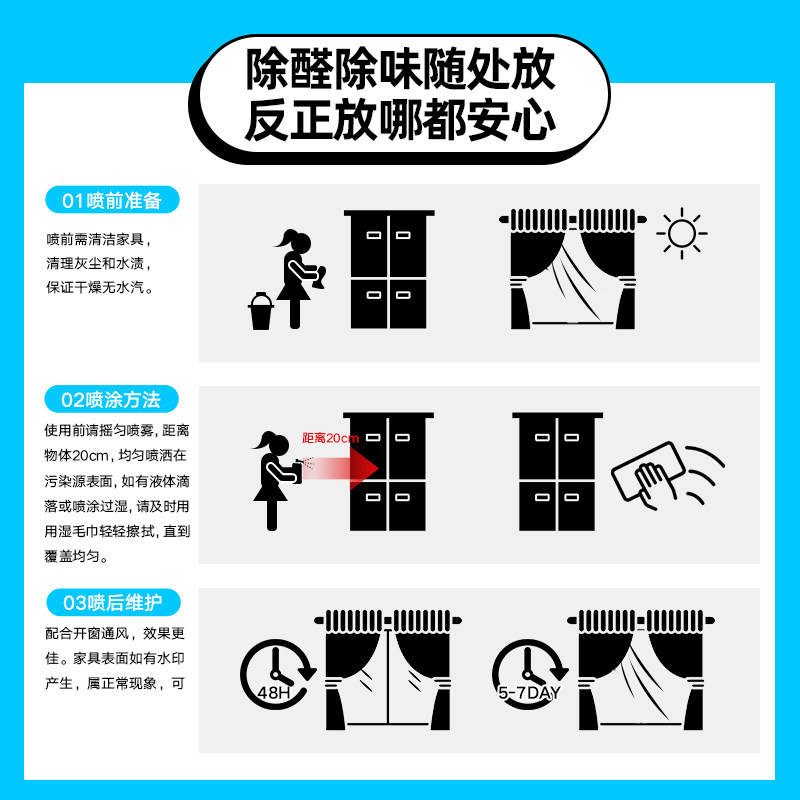 除醛除味随处放
反正放哪都安心

01喷前准备

喷前需清洁家具，清理灰尘和水渍，保证干燥无水汽。

02喷涂方法

使用前请摇匀喷雾，距离物体20cm，均匀喷洒在污染源表面，如有液体滴落或喷涂过湿，请及时用用湿毛巾轻轻擦拭，直到覆盖均匀。

距离20cm

03喷后维护

配合开窗通风，效果更佳。家具表面如有水印产生，属正常现象，可

48H

5-7DAY