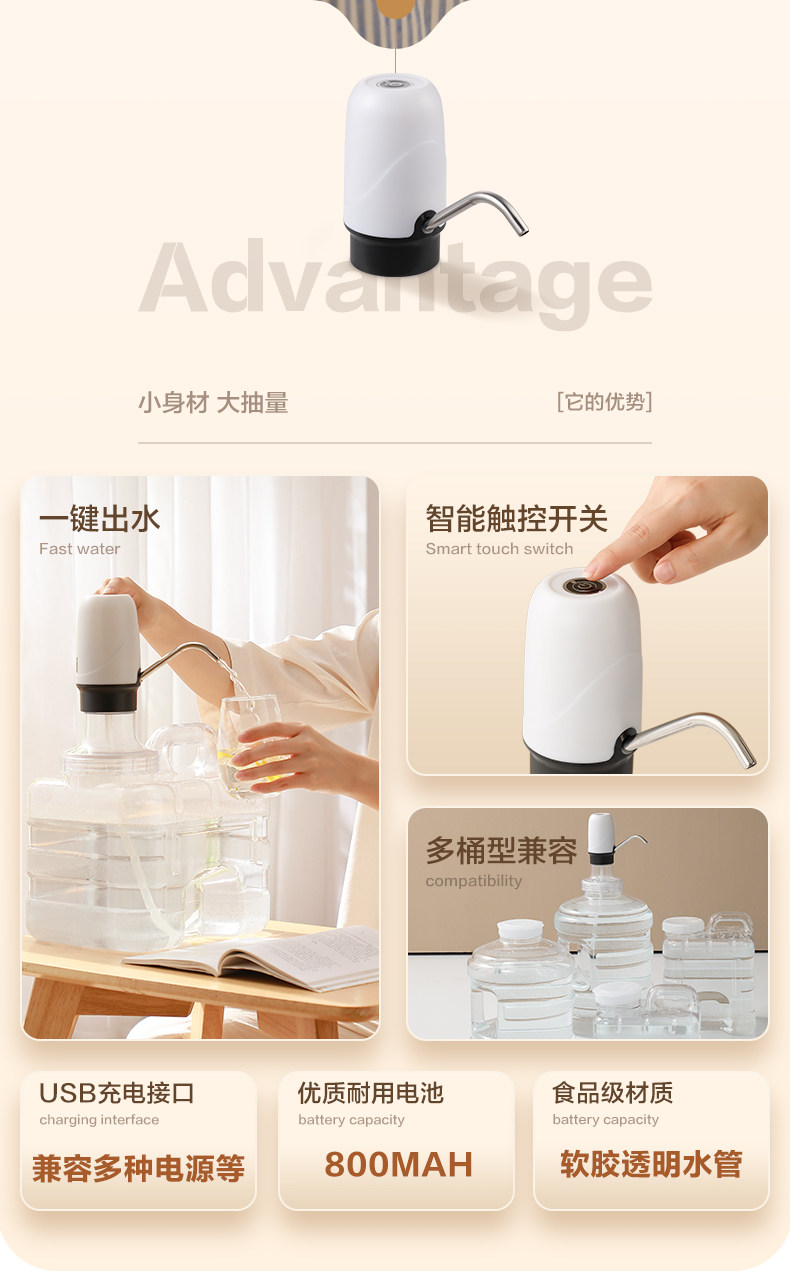 Advantage

小身材 大抽量

[它的优势]

一键出水
Fast water

智能触控开关
Smart touch switch

多桶型兼容
compatibility

USB充电接口
charging interface
兼容多种电源等

优质耐用电池
battery capacity
800MAH

食品级材质
battery capacity
软胶透明水管