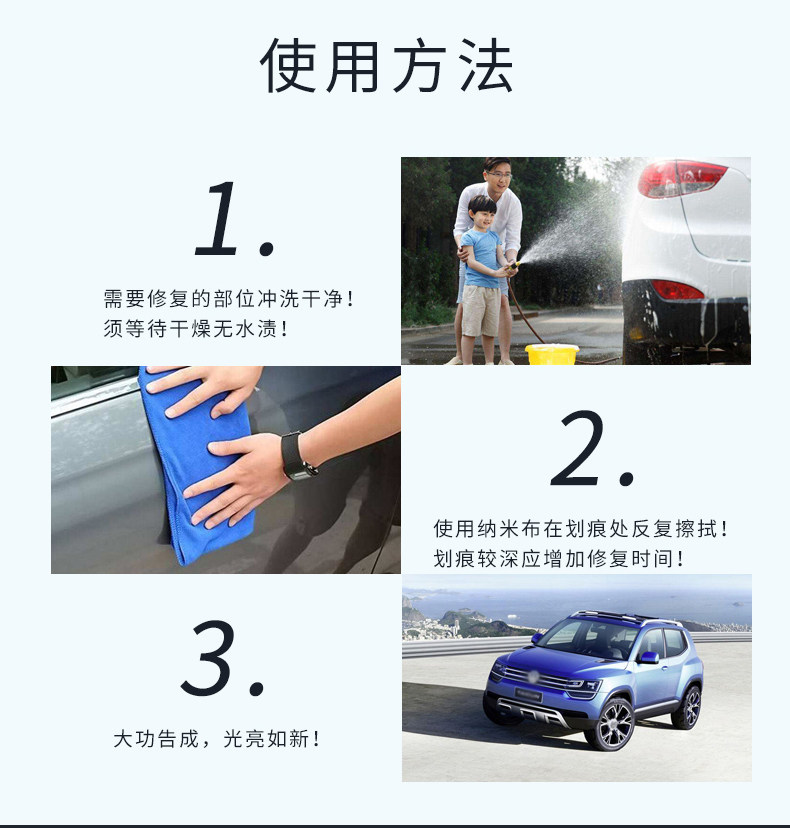 使用方法

1.

需要修复的部位冲洗干净！
须等待干燥无水渍！

2.

使用纳米布在划痕处反复擦拭！
划痕较深应增加修复时间！

3.

大功告成，光亮如新！