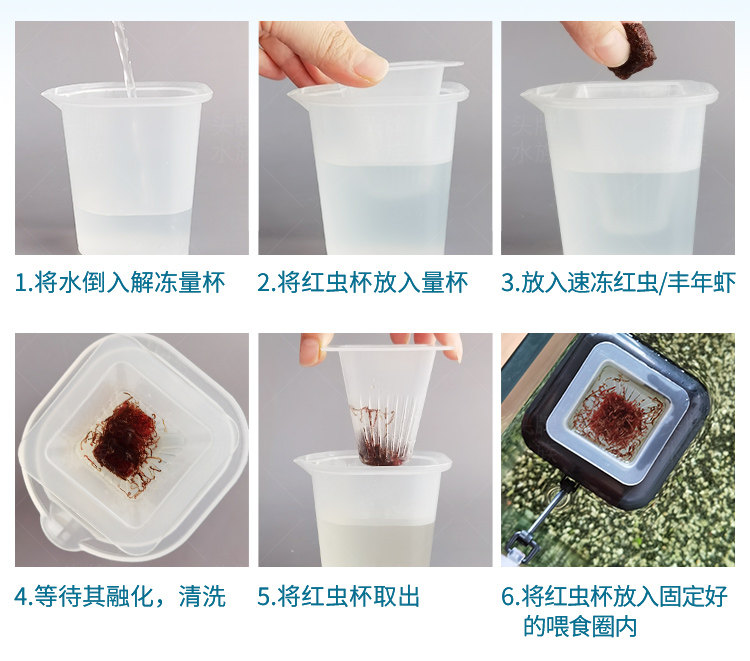 1.将水倒入解冻量杯

2.将红虫杯放入量杯

3.放入速冻红虫/丰年虾

4.等待其融化，清洗

5.将红虫杯取出

6.将红虫杯放入固定好的喂食圈内