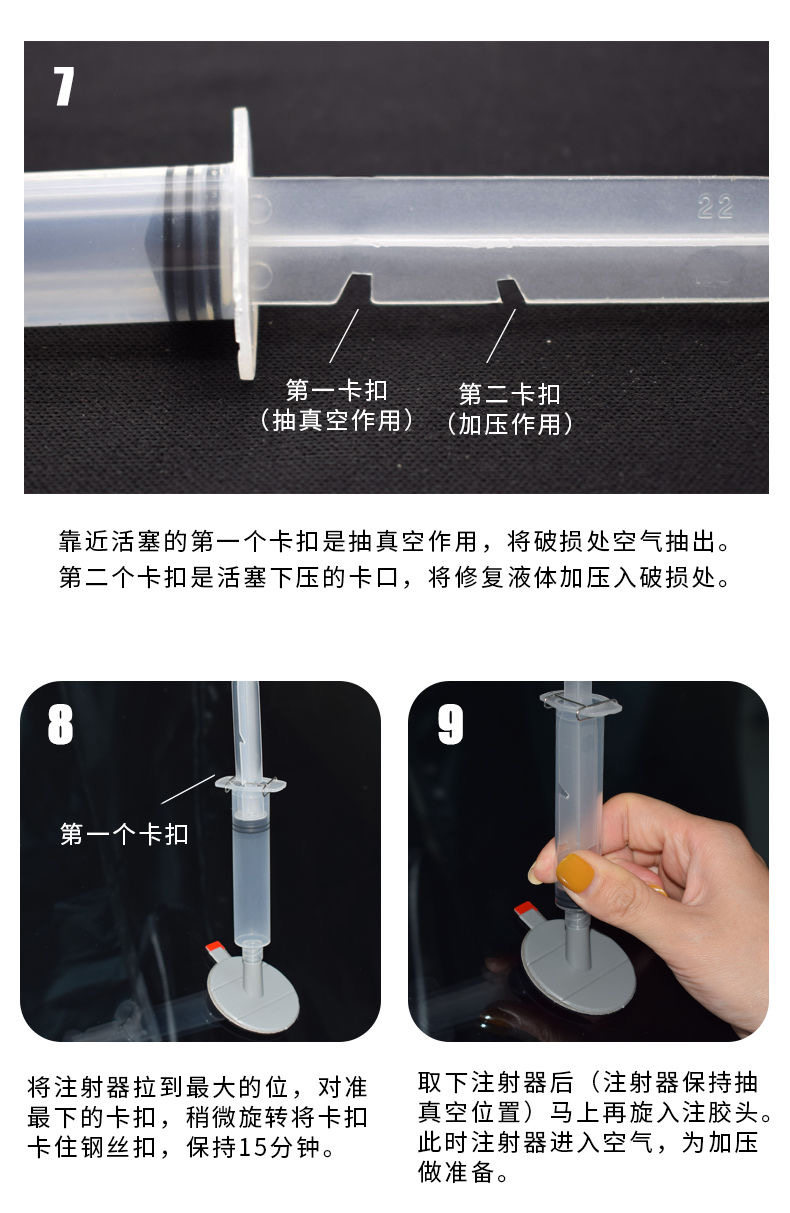 7

22

第一卡扣
（抽真空作用）

第二卡扣
（加压作用）

靠近活塞的第一个卡扣是抽真空作用，将破损处空气抽出。
第二个卡扣是活塞下压的卡口，将修复液体加压入破损处。

8

第一个卡扣

将注射器拉到最大的位，对准最下的卡扣，稍微旋转将卡扣卡住钢丝扣，保持15分钟。

9

取下注射器后（注射器保持抽真空位置）马上再旋入注胶头。此时注射器进入空气，为加压做准备。