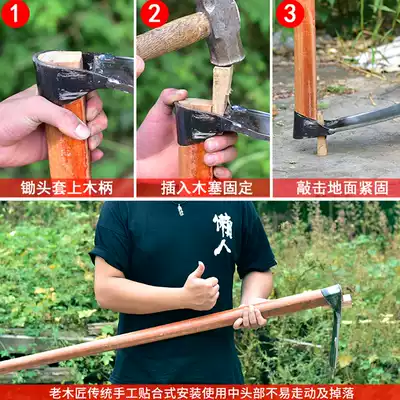 1
锄头套上木柄

2
插入木塞固定

3
敲击地面紧固

懒人

老木匠传统手工贴合式安装使用中头部不易走动及掉落