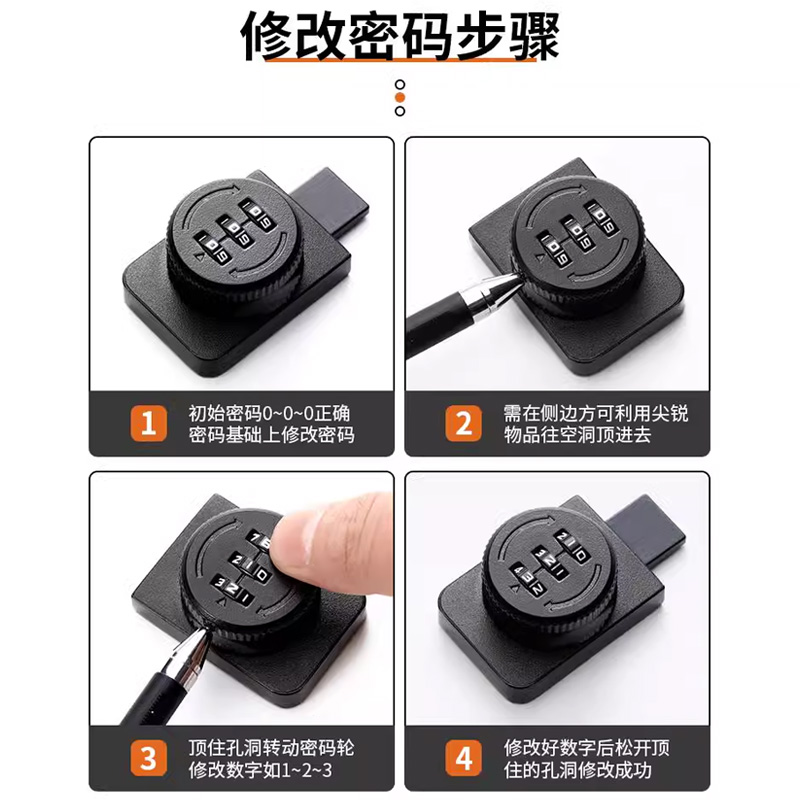 修改密码步骤

1 初始密码0~0~0正确密码基础上修改密码

2 需在侧边方可利用尖锐物品往空洞顶进去

3 顶住孔洞转动密码轮修改数字如1~2~3

4 修改好数字后松开顶住的孔洞修改成功