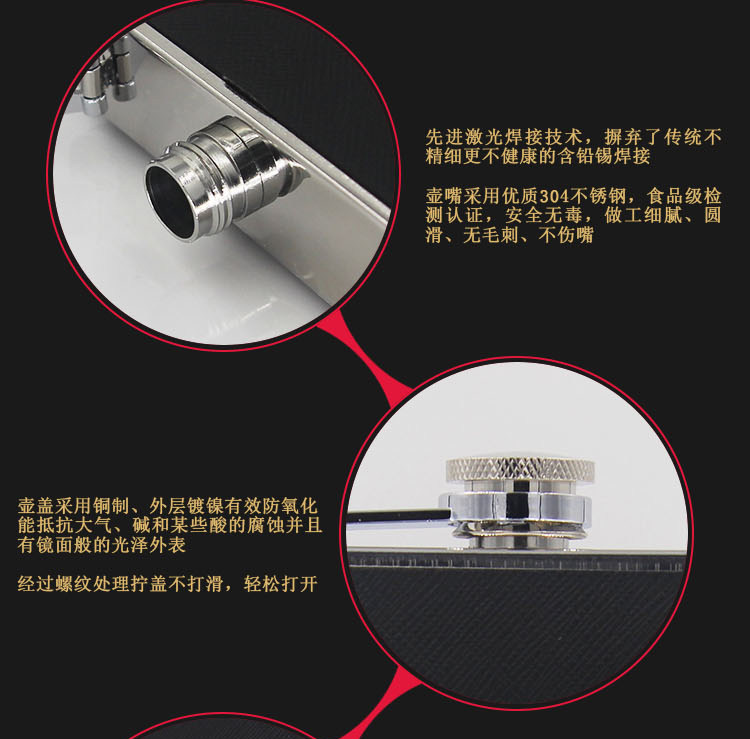 先进激光焊接技术，摒弃了传统不精细更不健康的含铅锡焊接

壶嘴采用优质304不锈钢，食品级检测认证，安全无毒，做工细腻、圆滑、无毛刺、不伤嘴

壶盖采用铜制、外层镀镍有效防氧化能抵抗大气、碱和某些酸的腐蚀并且有镜面般的光泽外表

经过螺纹处理拧盖不打滑，轻松打开