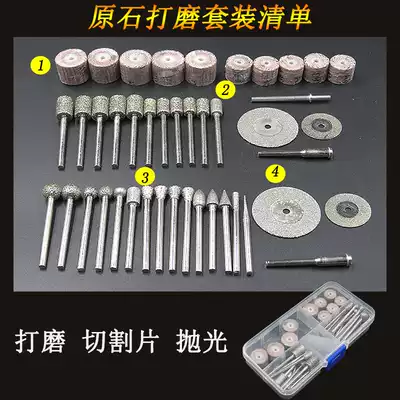 原石打磨套装清单

1

2

3

4

打磨 切割片 抛光