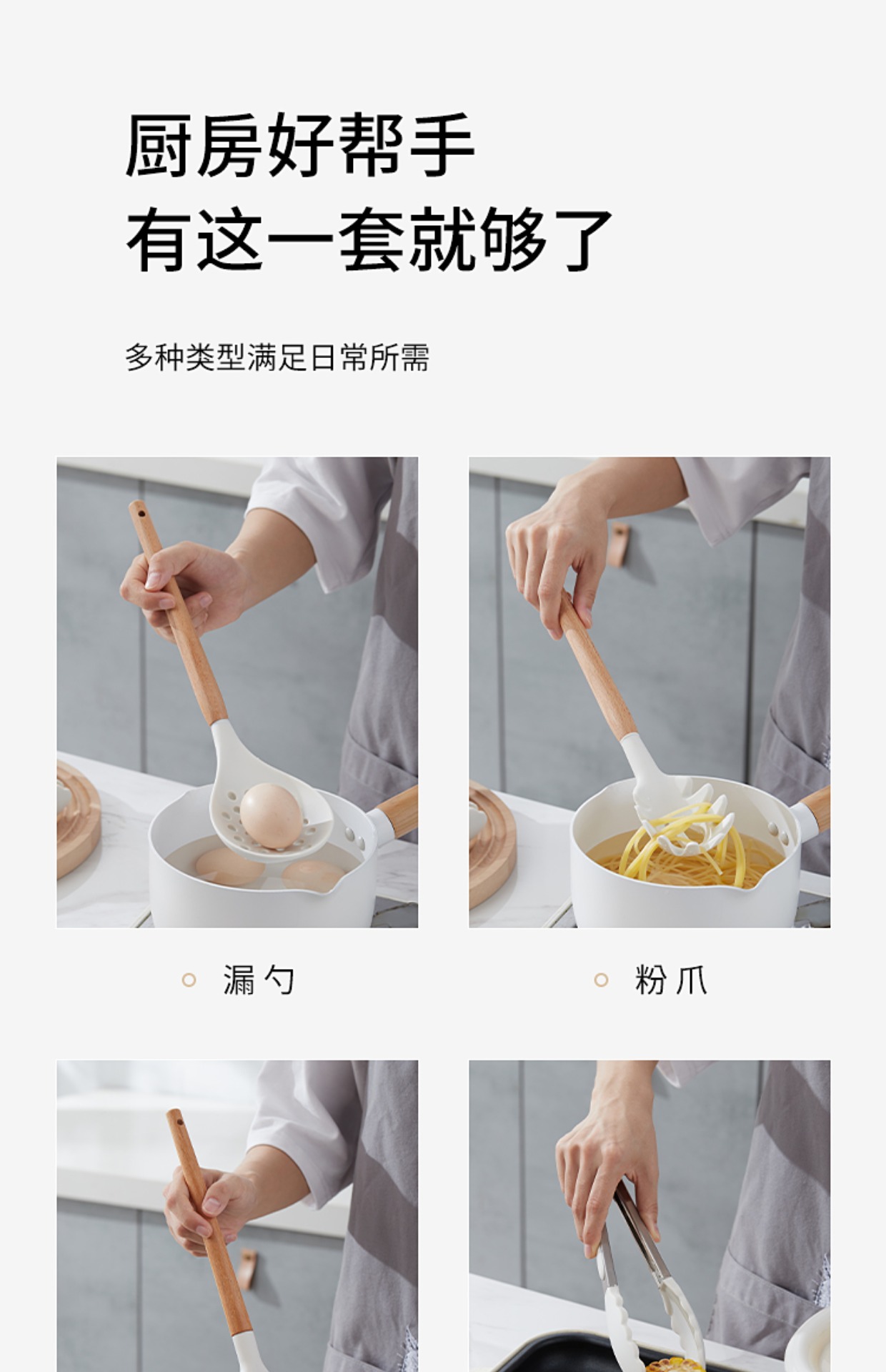 厨房好帮手
有这一套就够了

多种类型满足日常所需

漏勺

粉爪