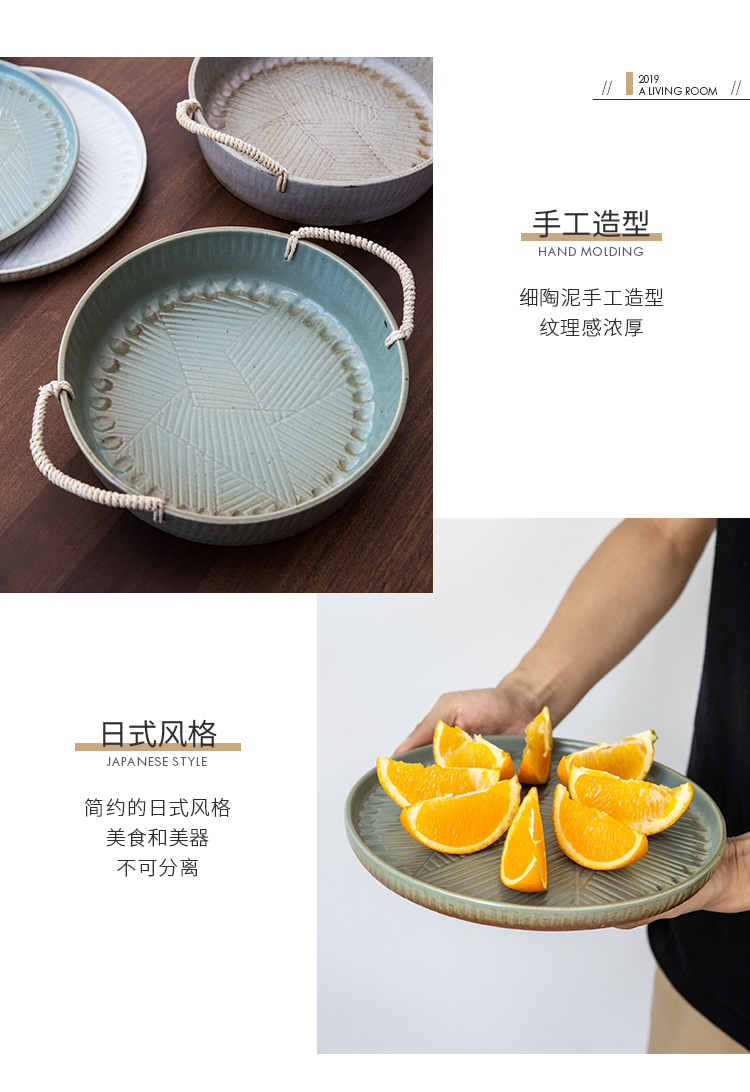 // 2019 A LIVING ROOM //

手工造型
HAND MOLDING

细陶泥手工造型
纹理感浓厚

日式风格
JAPANESE STYLE

简约的日式风格
美食和美器
不可分离