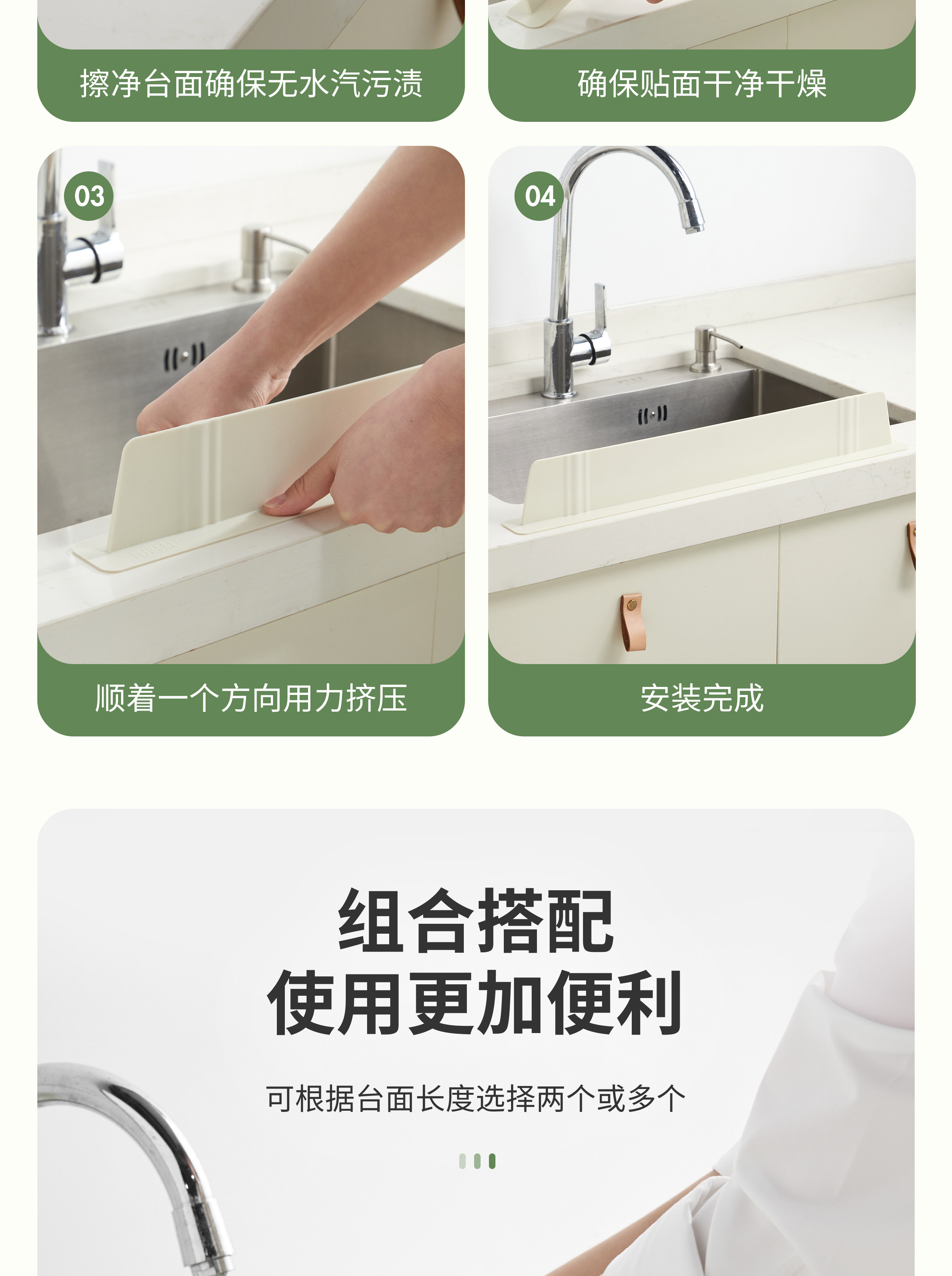 擦净台面确保无水汽污渍

确保贴面干净干燥

03

顺着一个方向用力挤压

04

安装完成

组合搭配
使用更加便利

可根据台面长度选择两个或多个