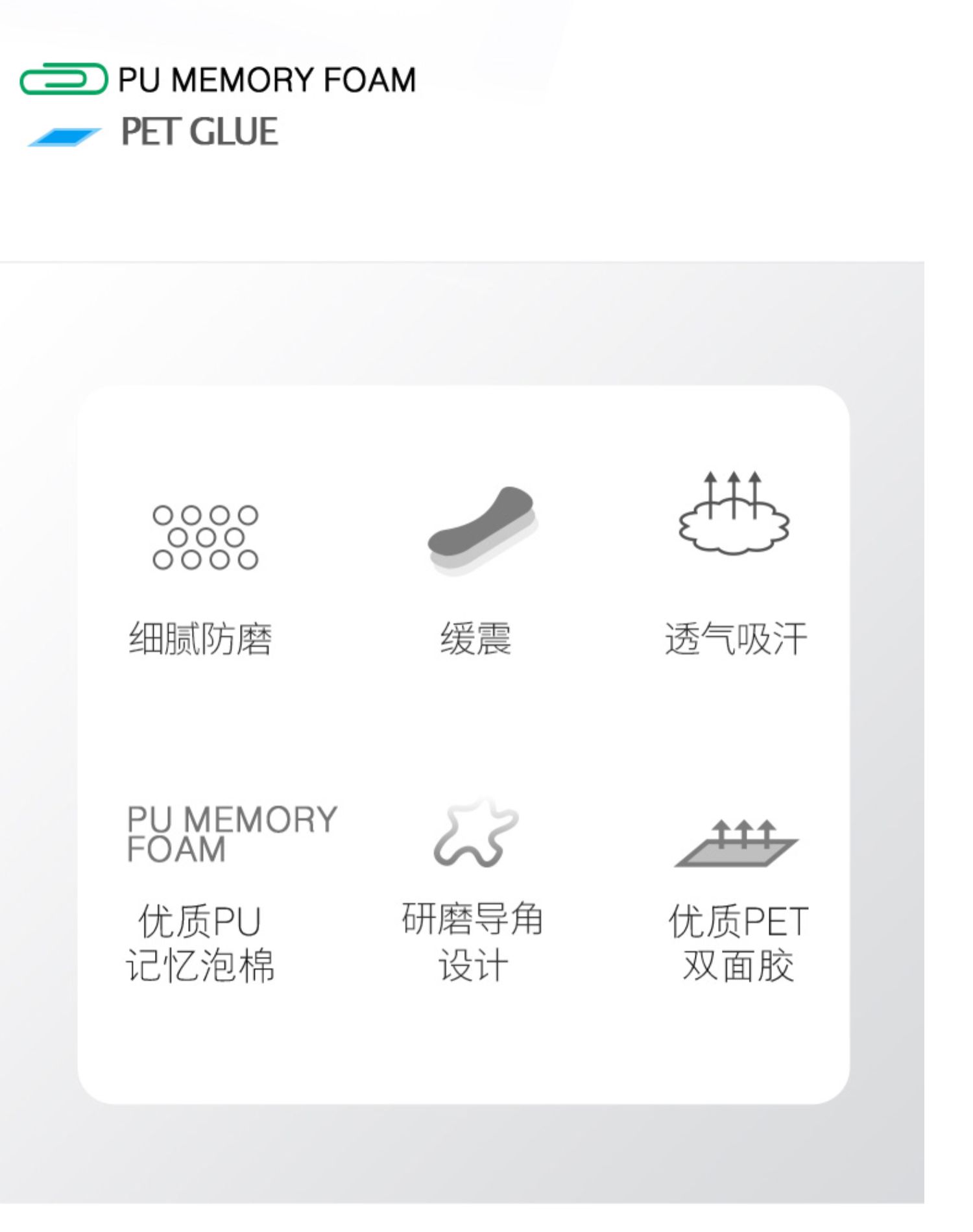 PU MEMORY FOAM
PET GLUE

细腻防磨

缓震

透气吸汗

PU MEMORY FOAM

优质PU
记忆泡棉

研磨导角
设计

优质PET
双面胶