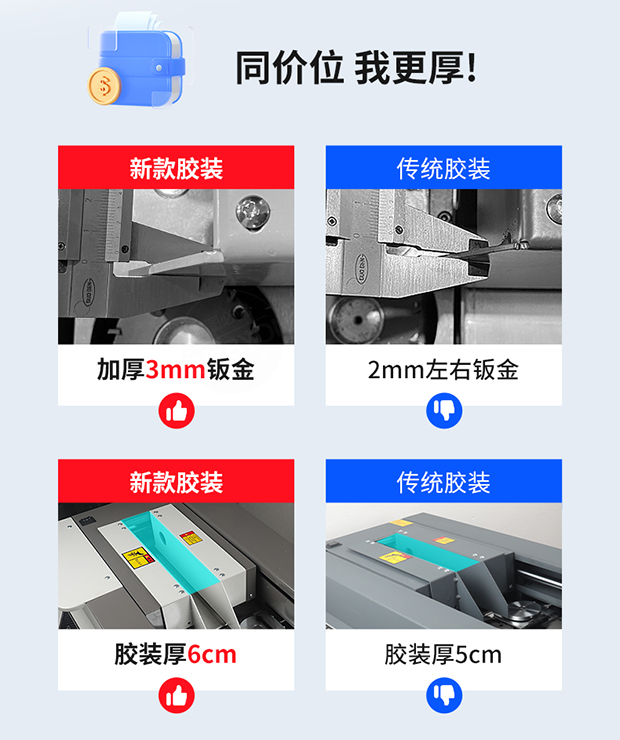 同价位 我更厚!

新款胶装

加厚3mm钣金

传统胶装

2mm左右钣金

新款胶装

胶装厚6cm

传统胶装

胶装厚5cm