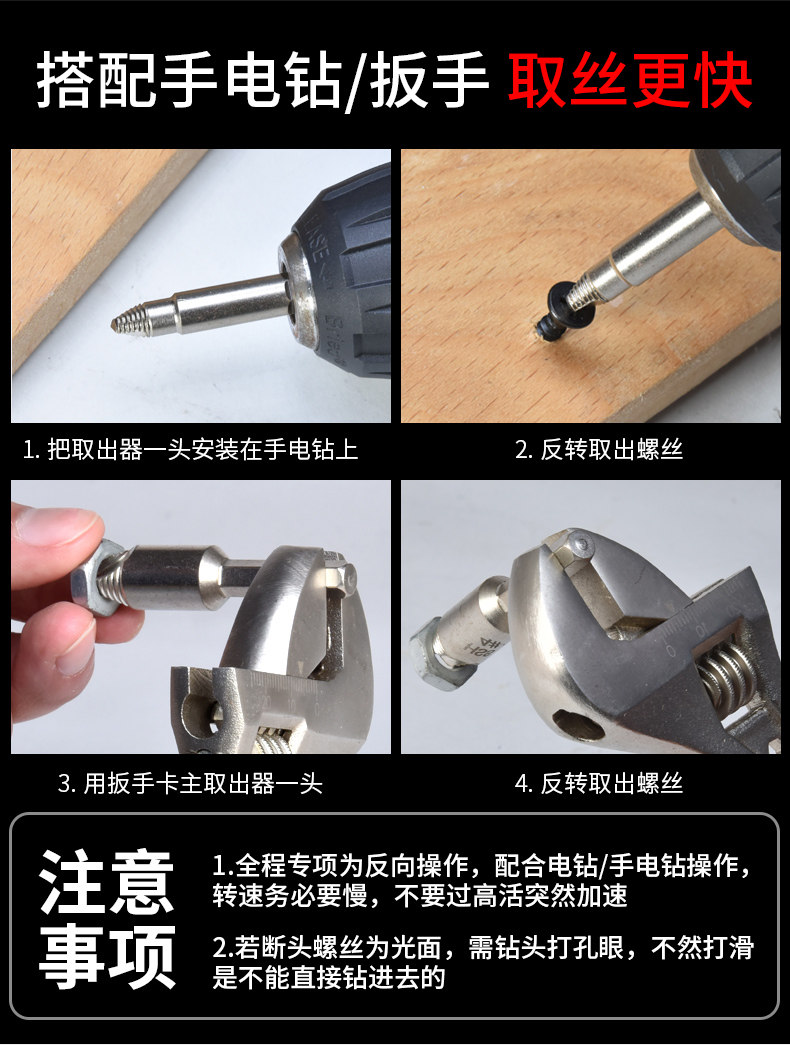 搭配手电钻/扳手 取丝更快

1. 把取出器一头安装在手电钻上

2. 反转取出螺丝

3. 用扳手卡主取出器一头

4. 反转取出螺丝

注意事项

1.全程专项为反向操作，配合电钻/手电钻操作，转速务必要慢，不要过高活突然加速

2.若断头螺丝为光面，需钻头打孔眼，不然打滑是不能直接钻进去的