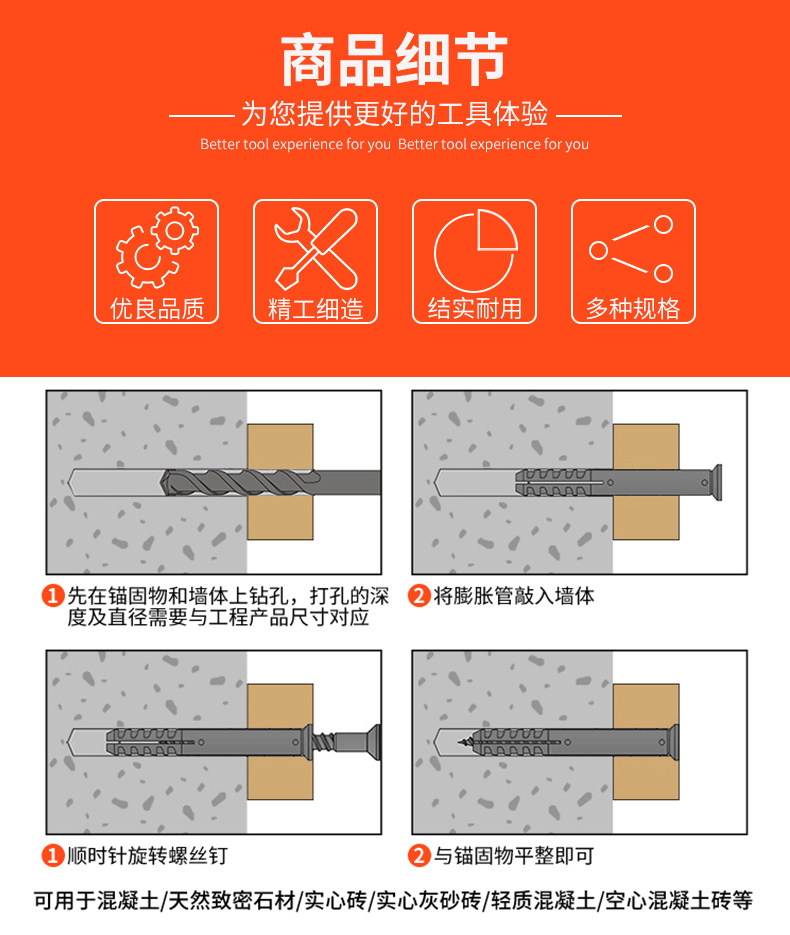 商品细节

为您提供更好的工具体验

Better tool experience for you Better tool experience for you

优良品质

精工细造

结实耐用

多种规格

1 先在锚固物和墙体上钻孔，打孔的深度及直径需要与工程产品尺寸对应

2 将膨胀管敲入墙体

1 顺时针旋转螺丝钉

2 与锚固物平整即可

可用于混凝土/天然致密石材/实心砖/实心灰砂砖/轻质混凝土/空心混凝土砖等