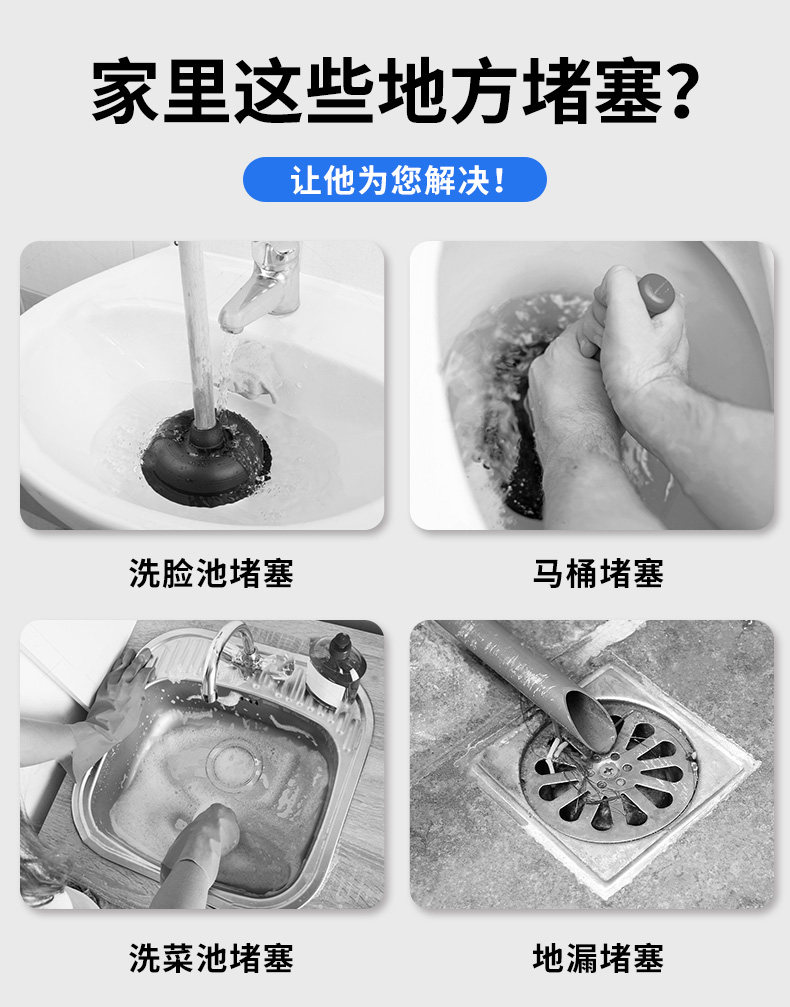 家里这些地方堵塞?

让他为您解决!

洗脸池堵塞

马桶堵塞

洗菜池堵塞

地漏堵塞