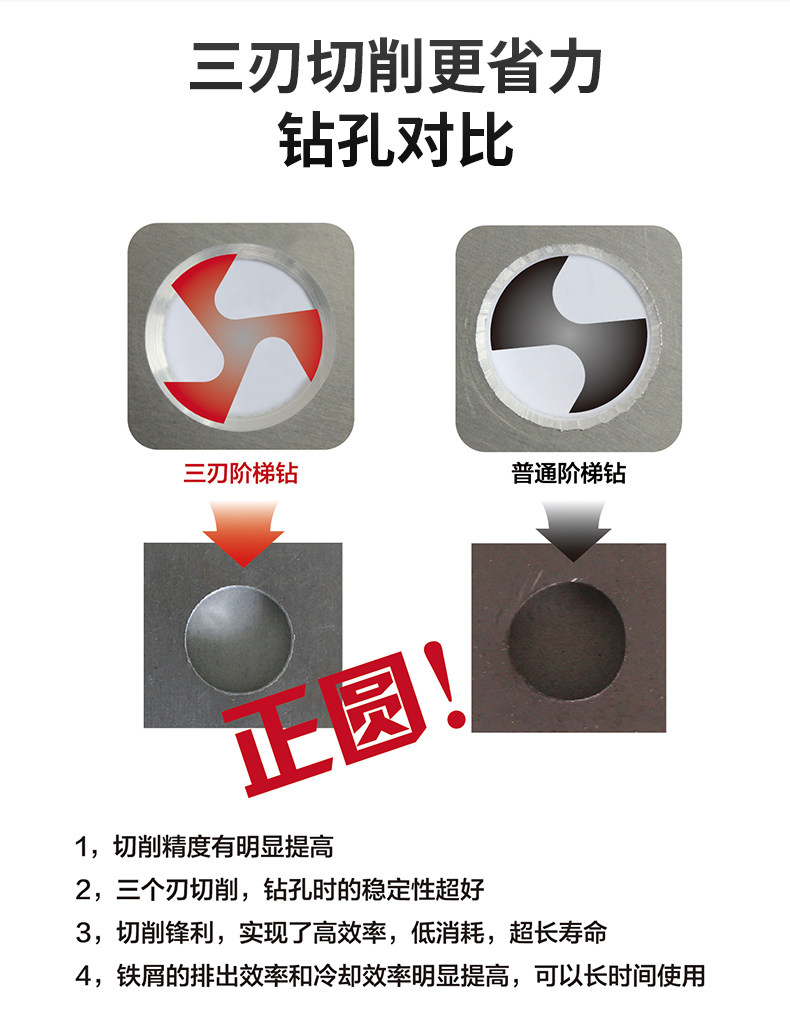 三刃切削更省力
钻孔对比

三刃阶梯钻

普通阶梯钻

正圆！

1，切削精度有明显提高
2，三个刃切削，钻孔时的稳定性超好
3，切削锋利，实现了高效率，低消耗，超长寿命
4，铁屑的排出效率和冷却效率明显提高，可以长时间使用