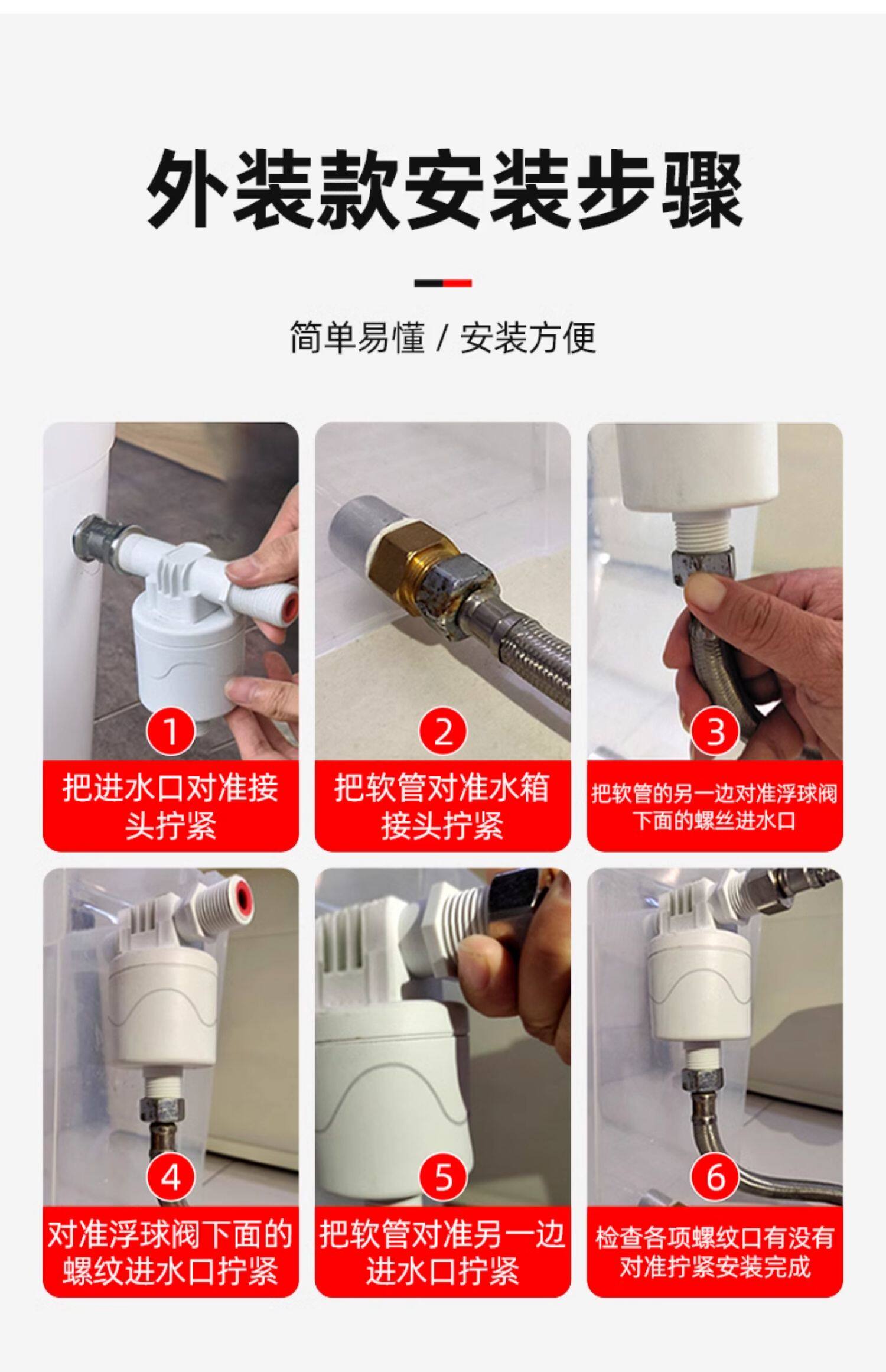 外装款安装步骤

简单易懂 / 安装方便

1
把进水口对准接头拧紧

2
把软管对准水箱接头拧紧

3
把软管的另一边对准浮球阀下面的螺丝进水口

4
对准浮球阀下面的螺纹进水口拧紧

5
把软管对准另一边进水口拧紧

6
检查各项螺纹口有没有对准拧紧安装完成