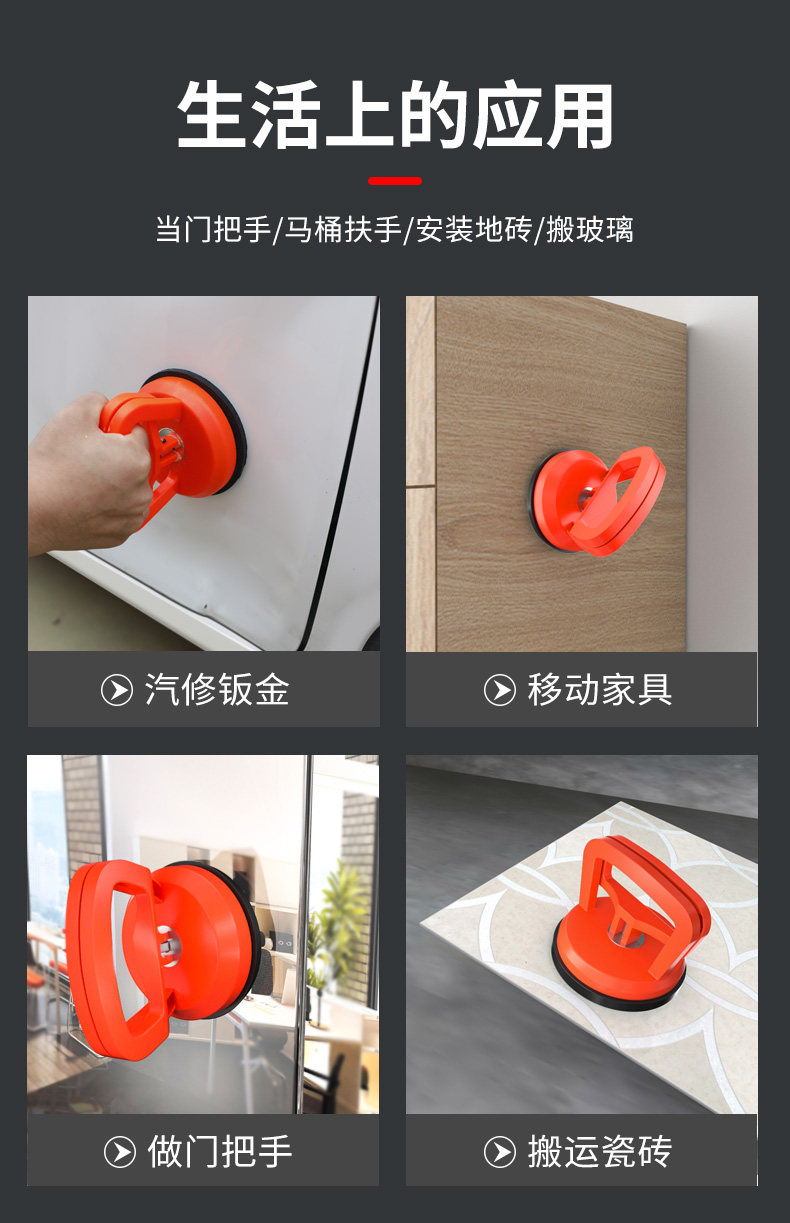 生活上的应用

当门把手/马桶扶手/安装地砖/搬玻璃

汽修钣金

移动家具

做门把手

搬运瓷砖