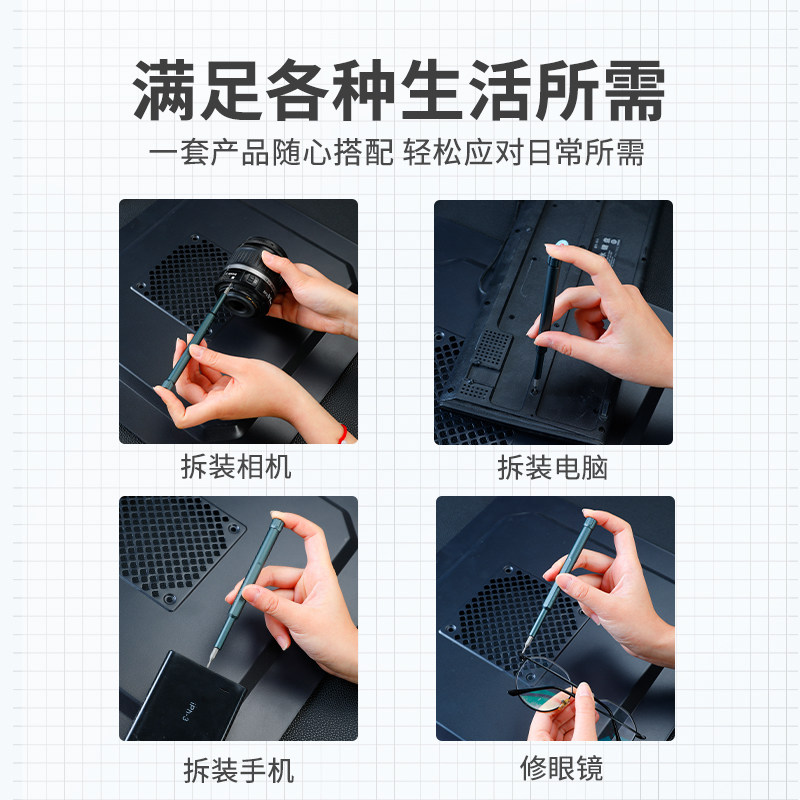 满足各种生活所需
一套产品随心搭配 轻松应对日常所需

拆装相机

拆装电脑

拆装手机

修眼镜