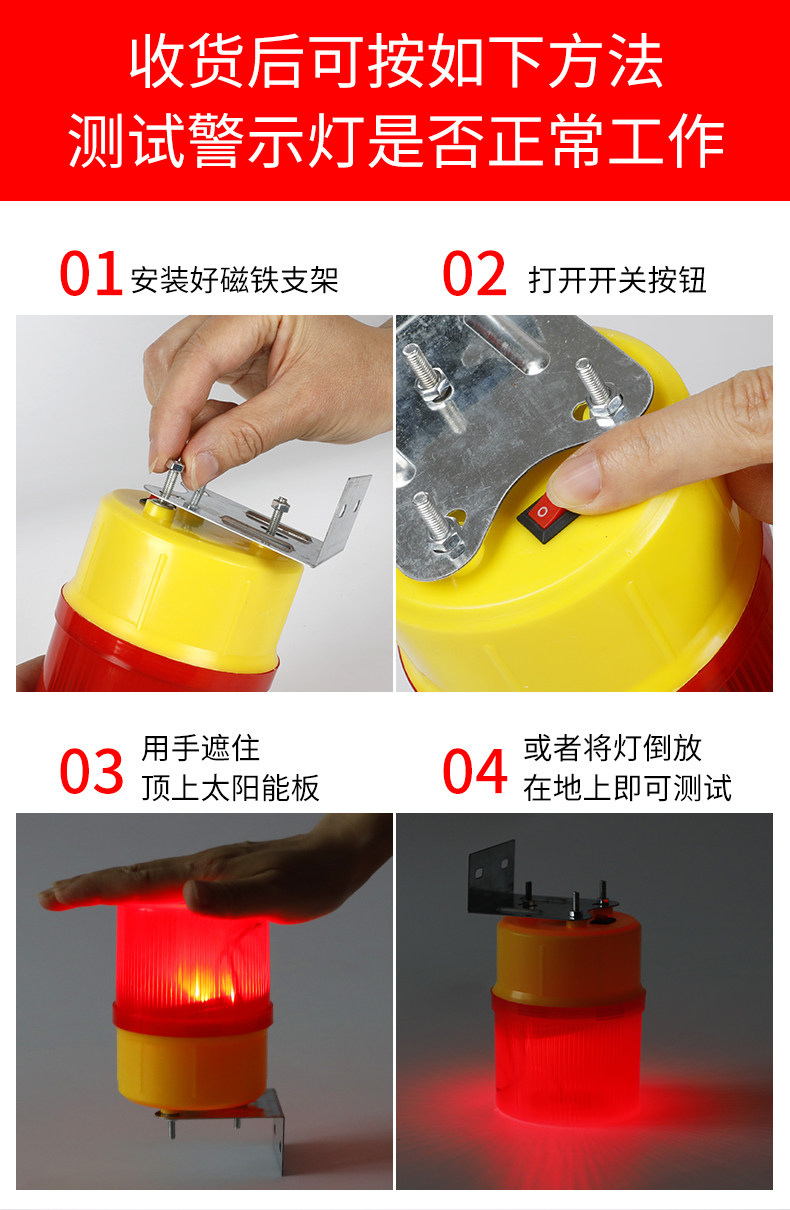 收货后可按如下方法
测试警示灯是否正常工作

01 安装好磁铁支架

02 打开开关按钮

03 用手遮住
顶上太阳能板

04 或者将灯倒放
在地上即可测试