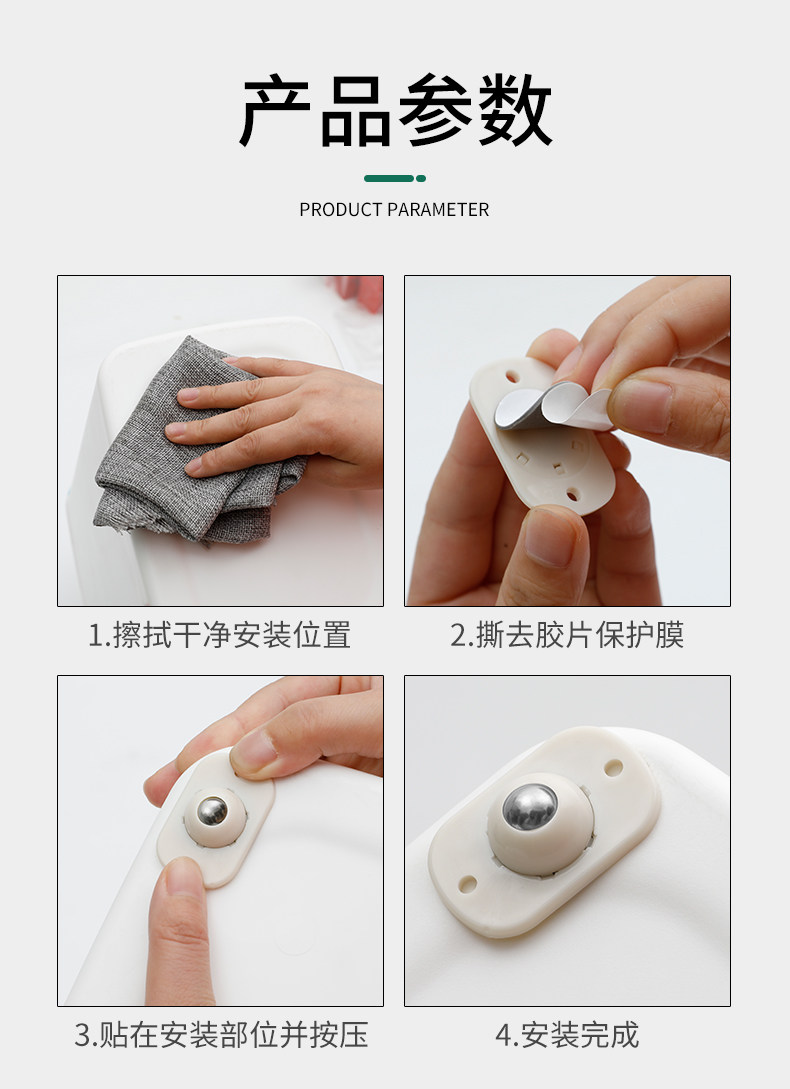 产品参数

PRODUCT PARAMETER

1.擦拭干净安装位置

2.撕去胶片保护膜

3.贴在安装部位并按压

4.安装完成