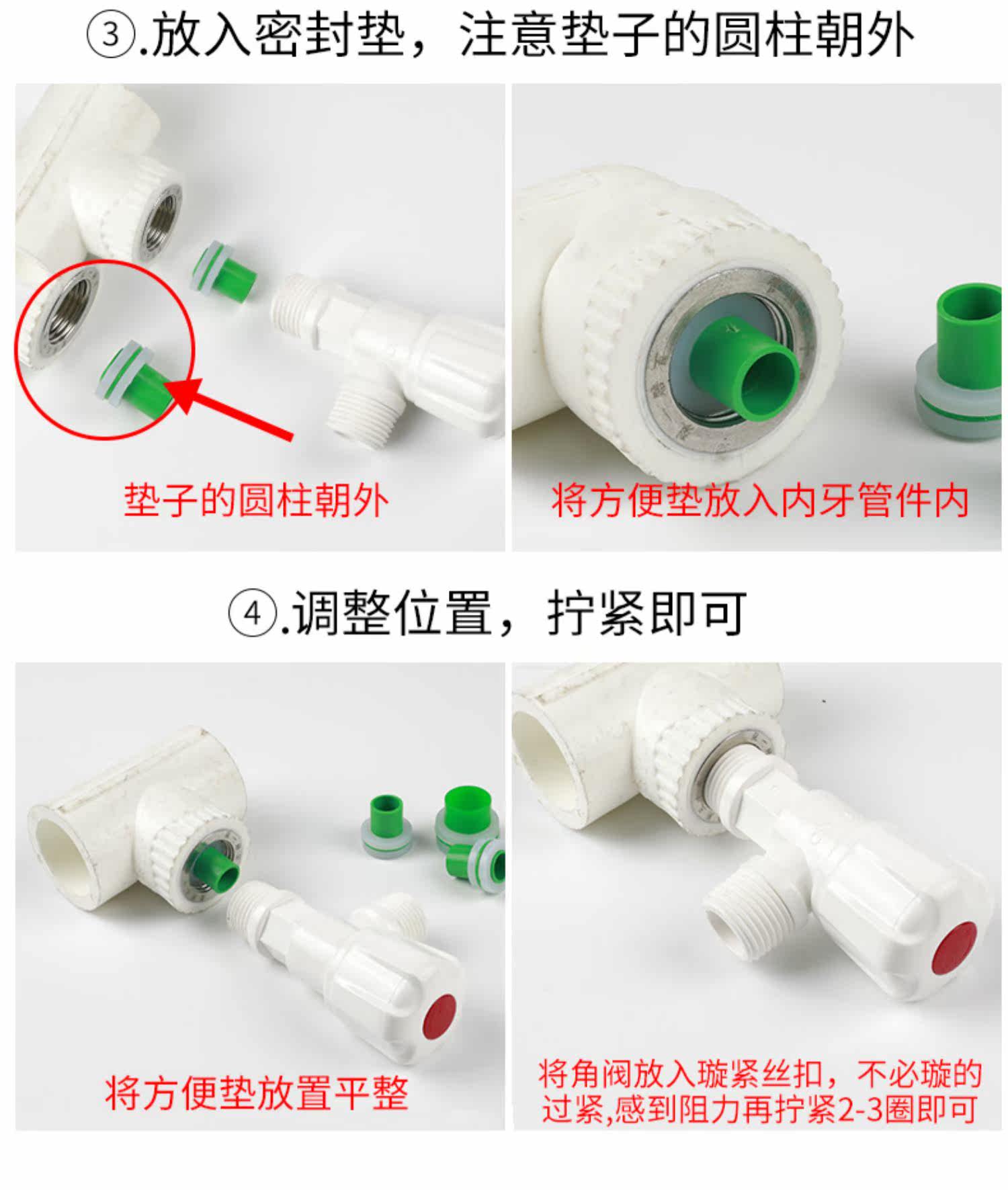 ③.放入密封垫，注意垫子的圆柱朝外

垫子的圆柱朝外

将方便垫放入内牙管件内

④.调整位置，拧紧即可

将方便垫放置平整

将角阀放入璇紧丝扣，不必璇的过紧,感到阻力再拧紧2-3圈即可