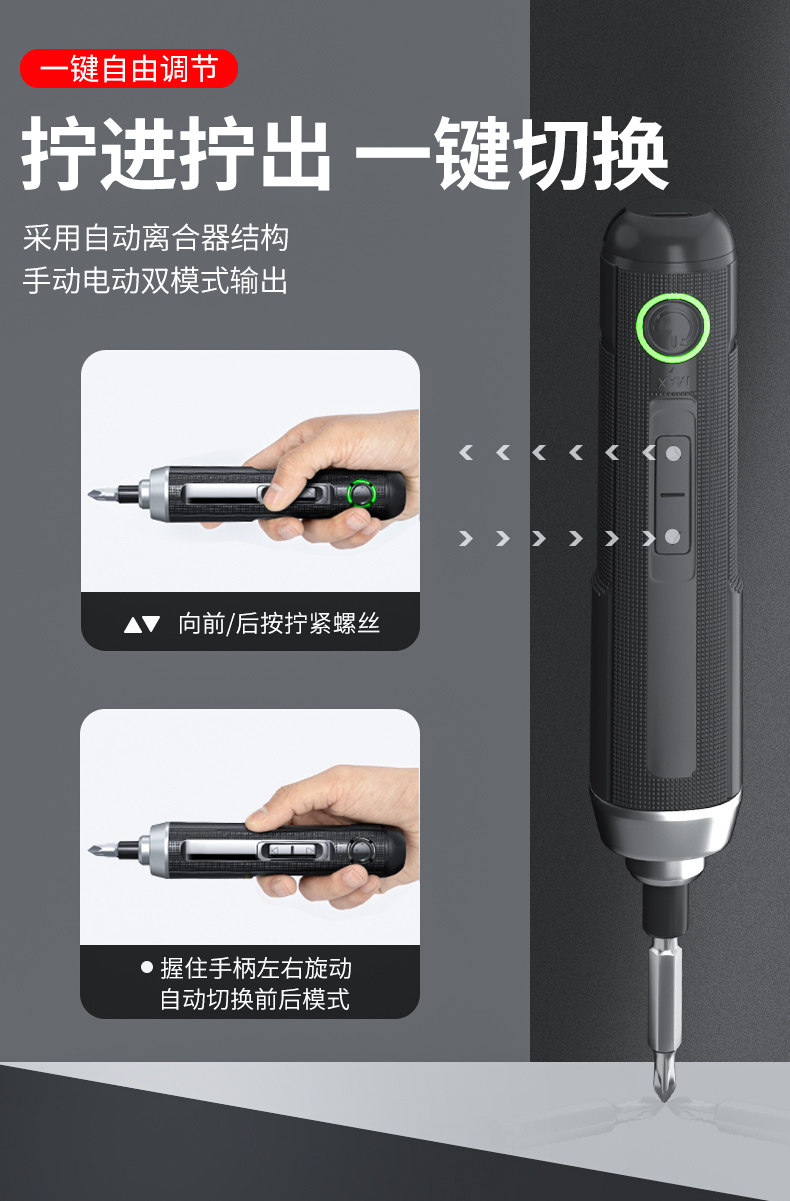 一键自由调节

拧进拧出 一键切换

采用自动离合器结构
手动电动双模式输出

▲▼ 向前/后按拧紧螺丝

● 握住手柄左右旋动
自动切换前后模式