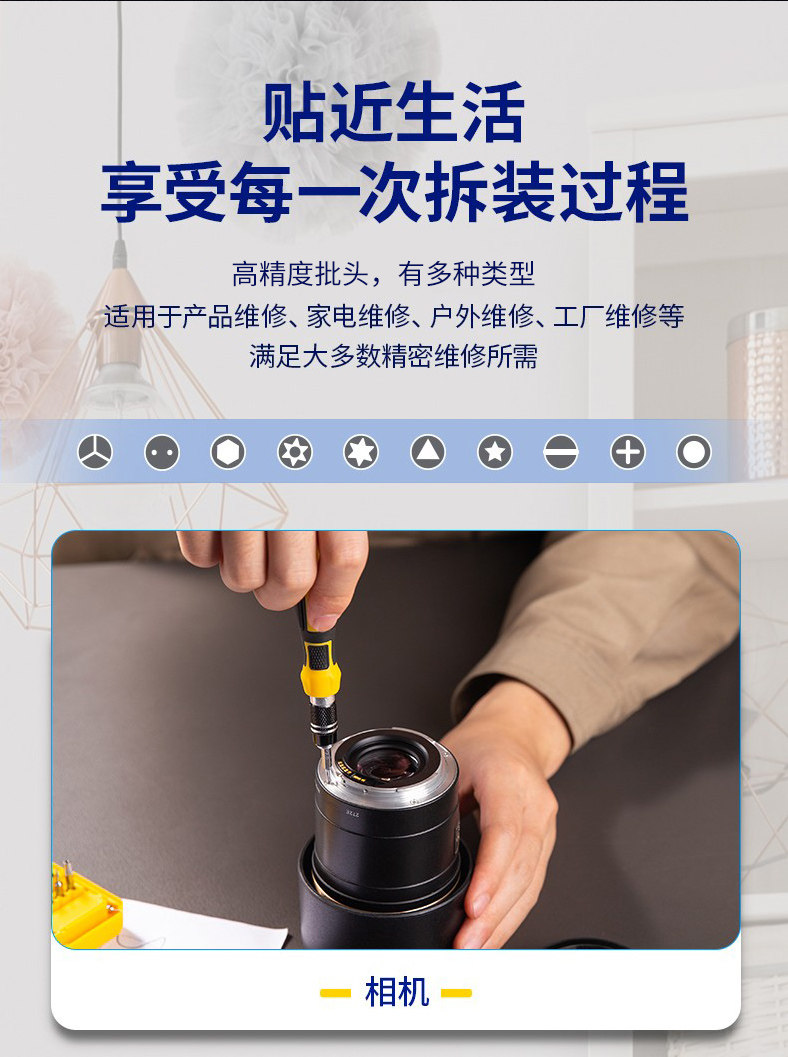 贴近生活
享受每一次拆装过程

高精度批头，有多种类型
适用于产品维修、家电维修、户外维修、工厂维修等
满足大多数精密维修所需

相机