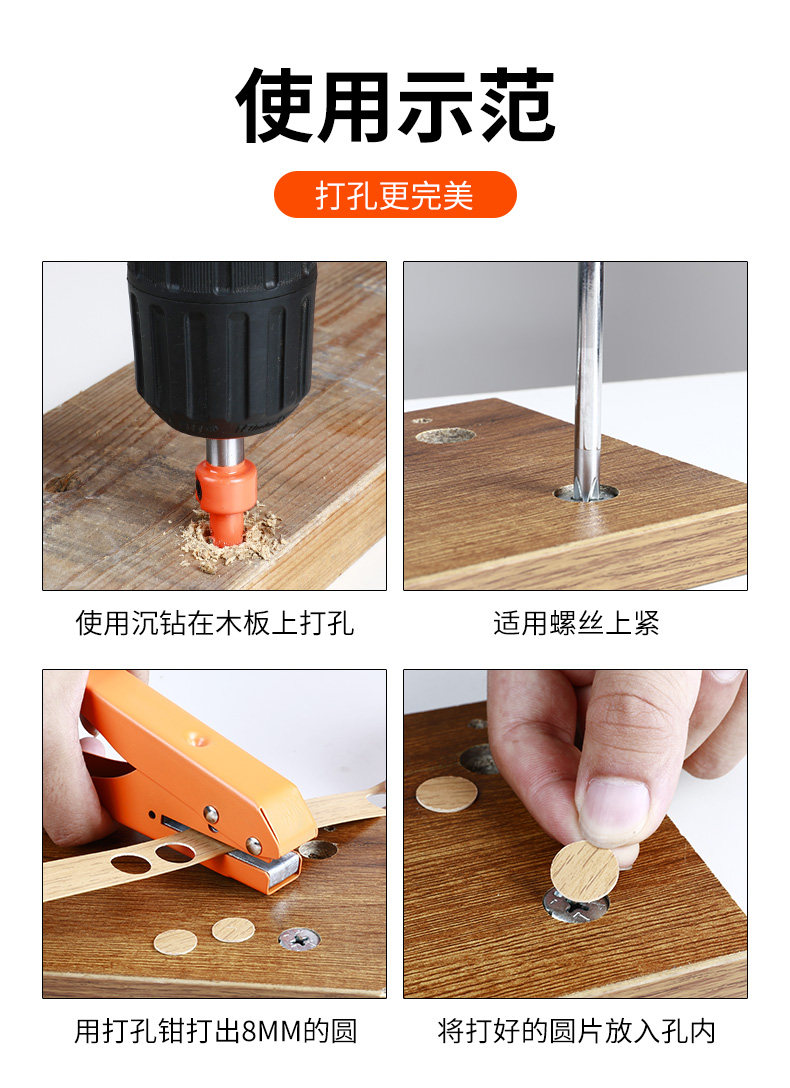 使用示范

打孔更完美

使用沉钻在木板上打孔

适用螺丝上紧

用打孔钳打出8MM的圆

将打好的圆片放入孔内