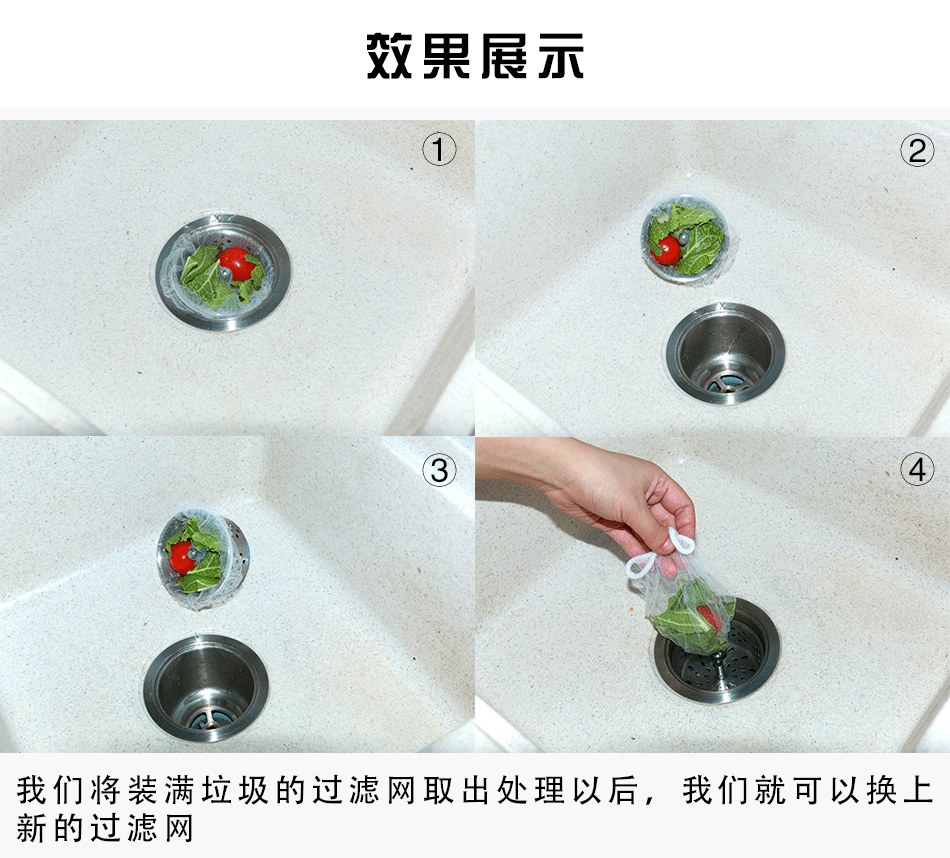 效果展示

①

②

③

④

我们将装满垃圾的过滤网取出处理以后，我们就可以换上新的过滤网