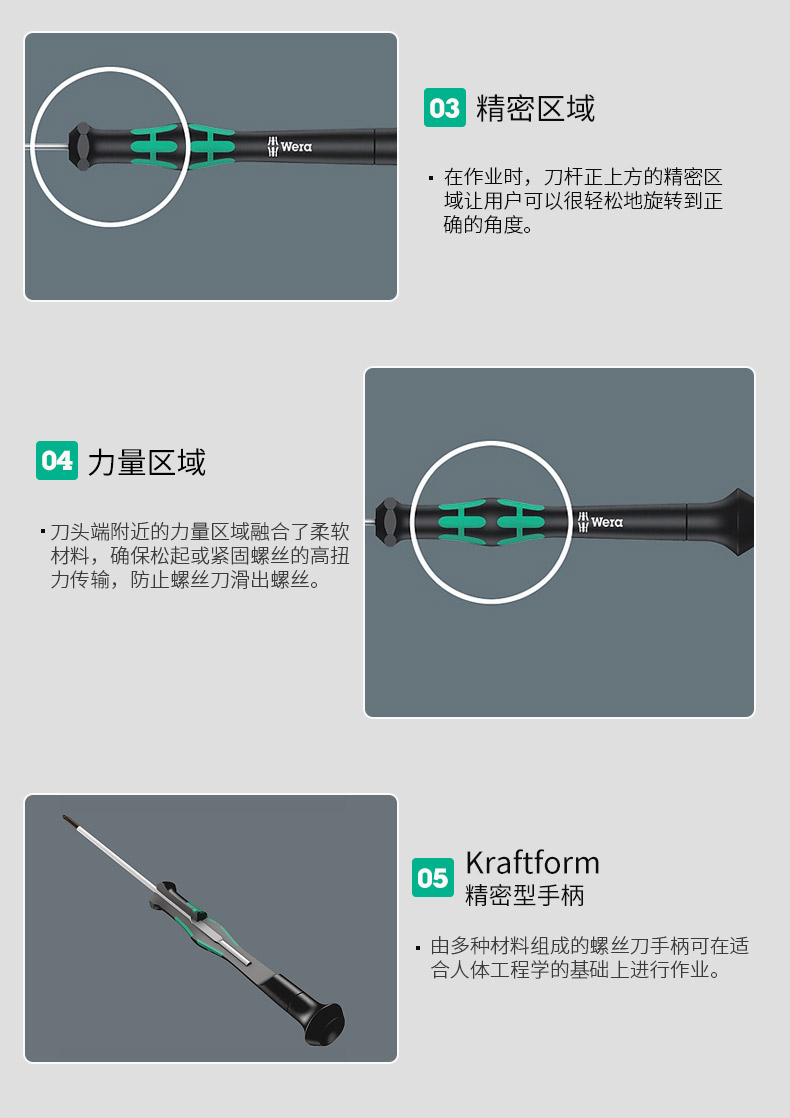 Wera

03 精密区域

▪ 在作业时，刀杆正上方的精密区域让用户可以很轻松地旋转到正确的角度。

04 力量区域

▪ 刀头端附近的力量区域融合了柔软材料，确保松起或紧固螺丝的高扭力传输，防止螺丝刀滑出螺丝。

Wera

05 Kraftform
精密型手柄

▪ 由多种材料组成的螺丝刀手柄可在适合人体工程学的基础上进行作业。