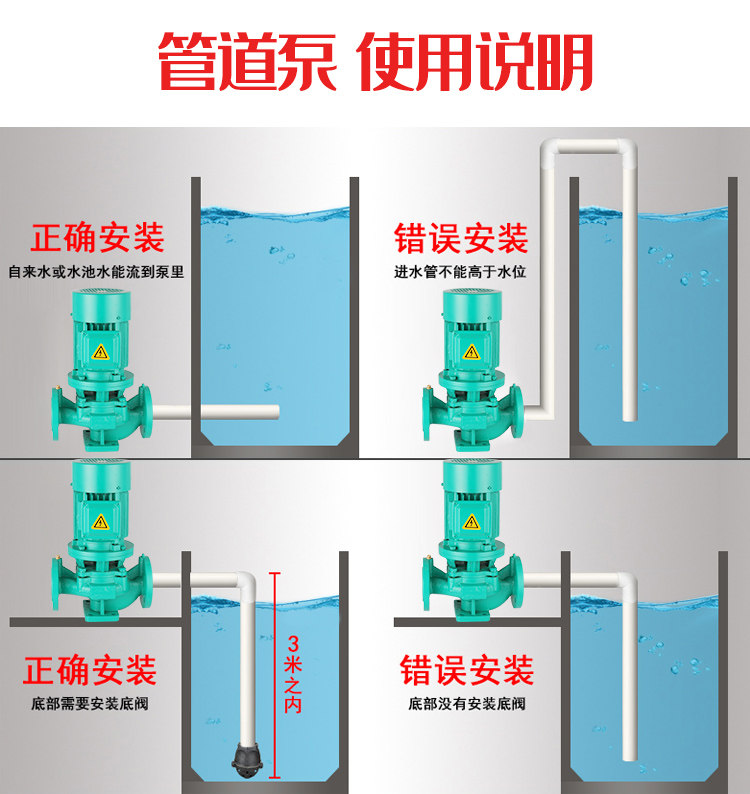 管道泵 使用说明

正确安装
自来水或水池水能流到泵里

错误安装
进水管不能高于水位

正确安装
底部需要安装底阀

3米之内

错误安装
底部没有安装底阀