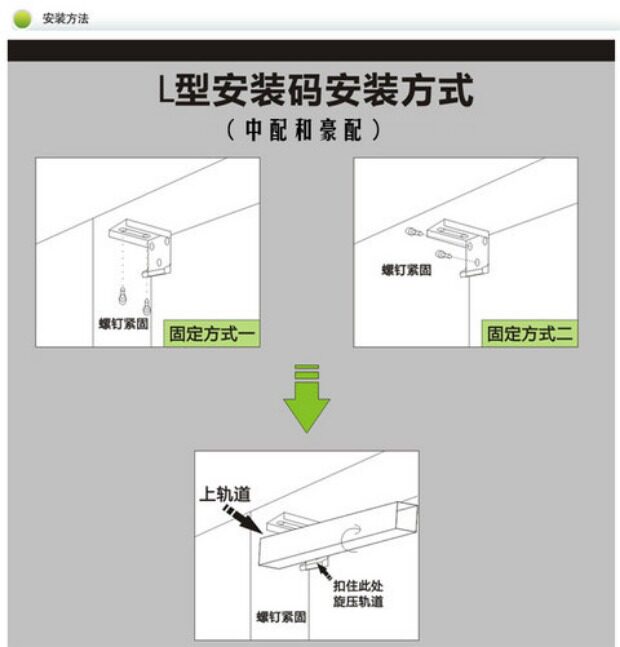 安装方法

L型安装码安装方式
（中配和豪配）

螺钉紧固
固定方式一

螺钉紧固
固定方式二

上轨道
扣住此处
旋压轨道
螺钉紧固