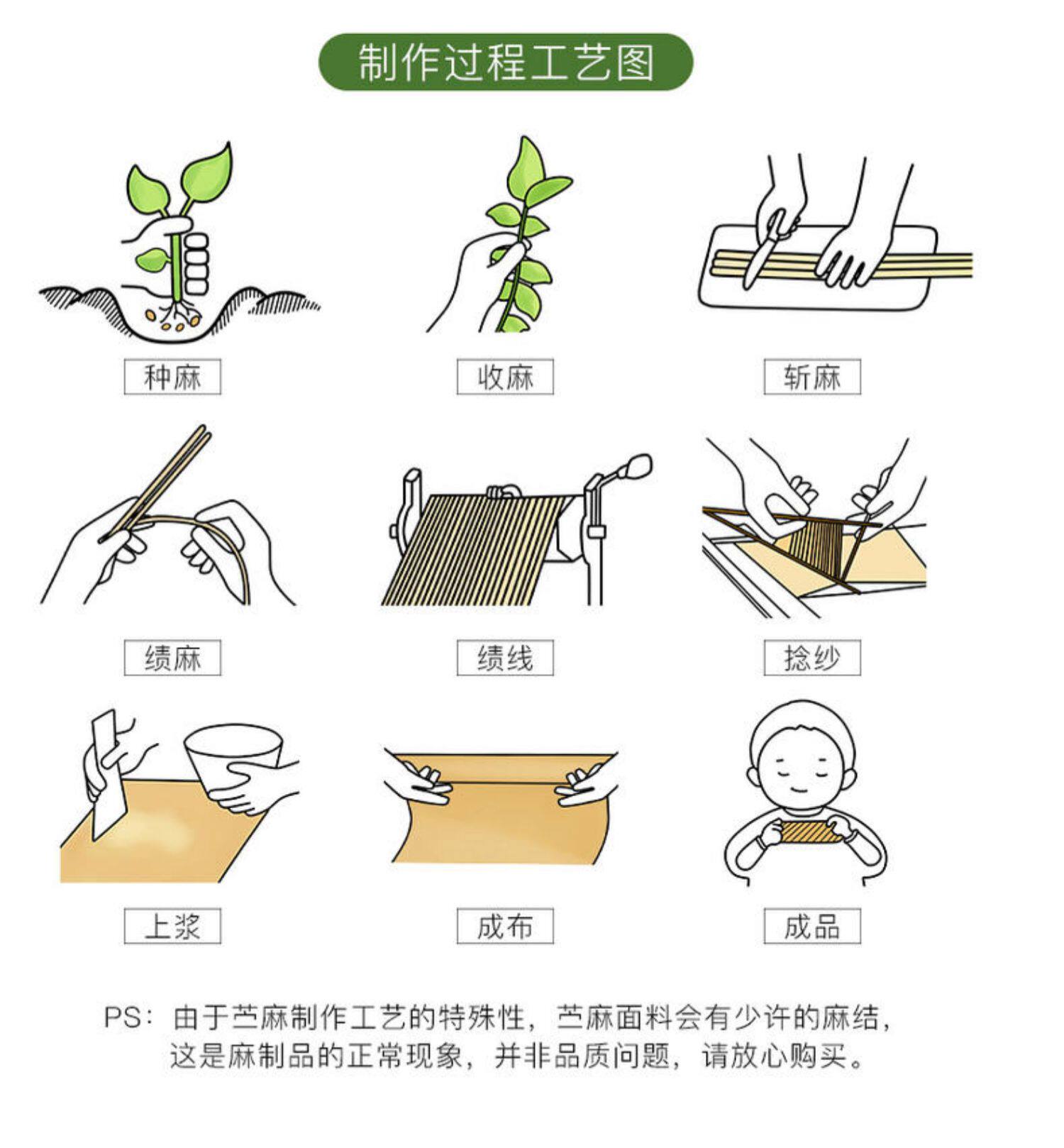 制作过程工艺图

种麻

收麻

斩麻

绩麻

绩线

捻纱

上浆

成布

成品

PS：由于苎麻制作工艺的特殊性，苎麻面料会有少许的麻结，这是麻制品的正常现象，并非品质问题，请放心购买。